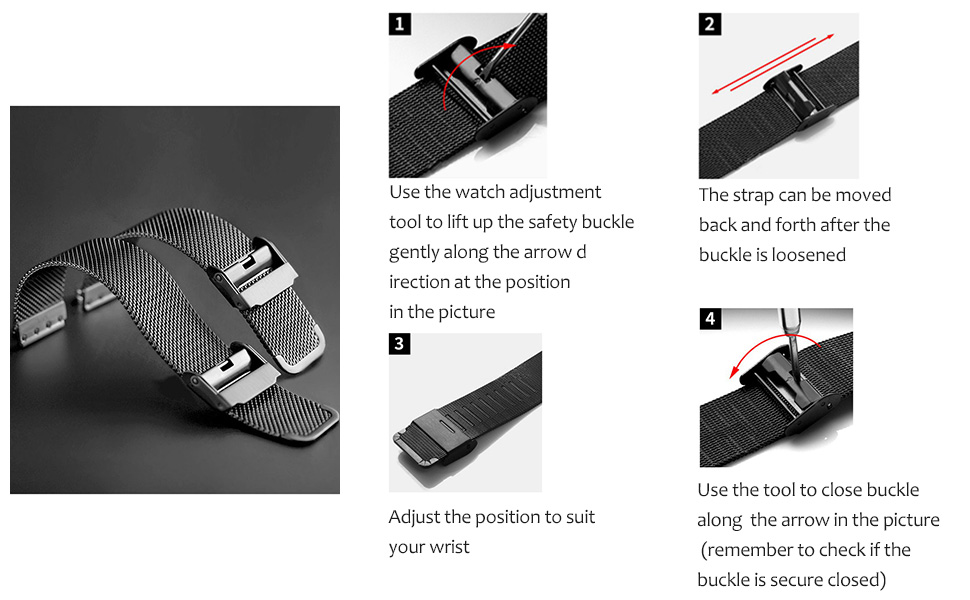 1

Use the watch adjustment tool to lift up the safety buckle gently along the arrow d irection at the position in the picture

2

The strap can be moved back and forth after the buckle is loosened

3

Adjust the position to suit your wrist

4

Use the tool to close buckle along the arrow in the picture (remember to check if the buckle is secure closed)