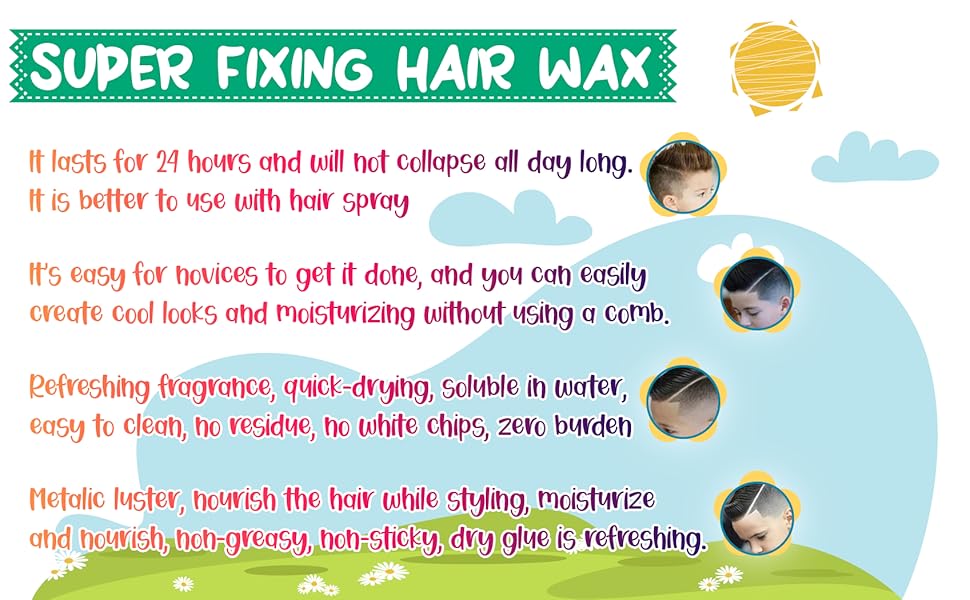 SUPER FIXING HAIR WAX

It lasts for 24 hours and will not collapse all day long. It is better to use with hair spray

It's easy for novices to get it done, and you can easily create cool looks and moisturizing without using a comb.

Refreshing fragrance, quick-drying, soluble in water, easy to clean, no residue, no white chips, zero burden

Metalic luster, nourish the hair while styling, moisturize and nourish, non-greasy, non-sticky, dry glue is refreshing.