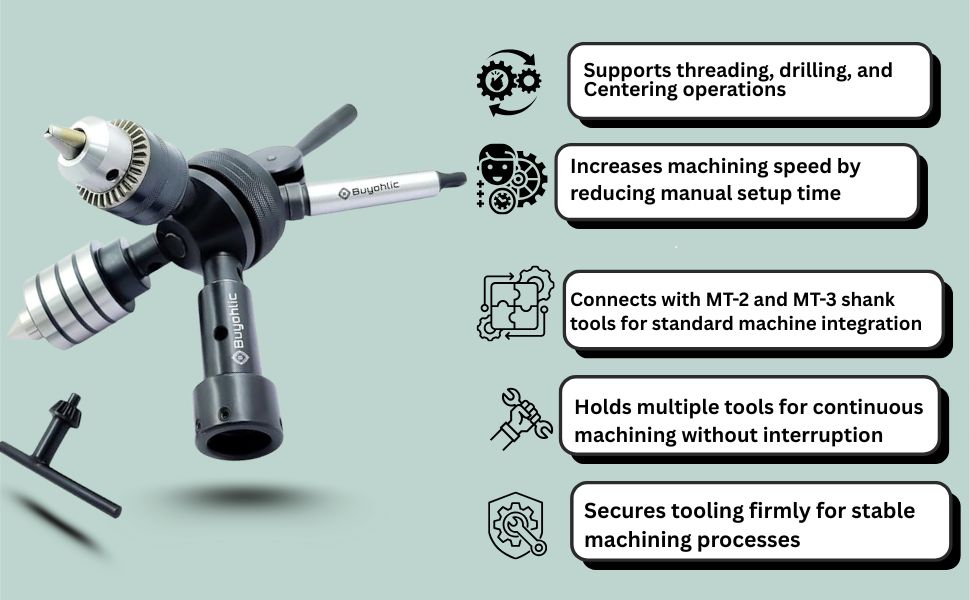 Buyohlic

Buyohlic

Supports threading, drilling, and Centering operations

Increases machining speed by reducing manual setup time

Connects with MT-2 and MT-3 shank tools for standard machine integration

Holds multiple tools for continuous machining without interruption

Secures tooling firmly for stable machining processes