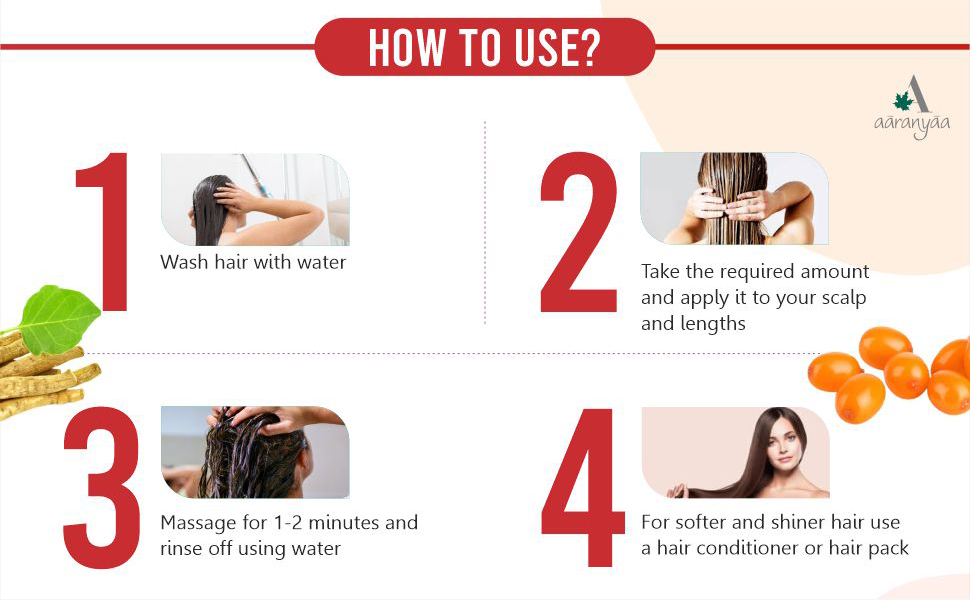 HOW TO USE?

A
aaranyaa

1
Wash hair with water

2
Take the required amount and apply it to your scalp and lengths

3
Massage for 1-2 minutes and rinse off using water

4
For softer and shiner hair use a hair conditioner or hair pack