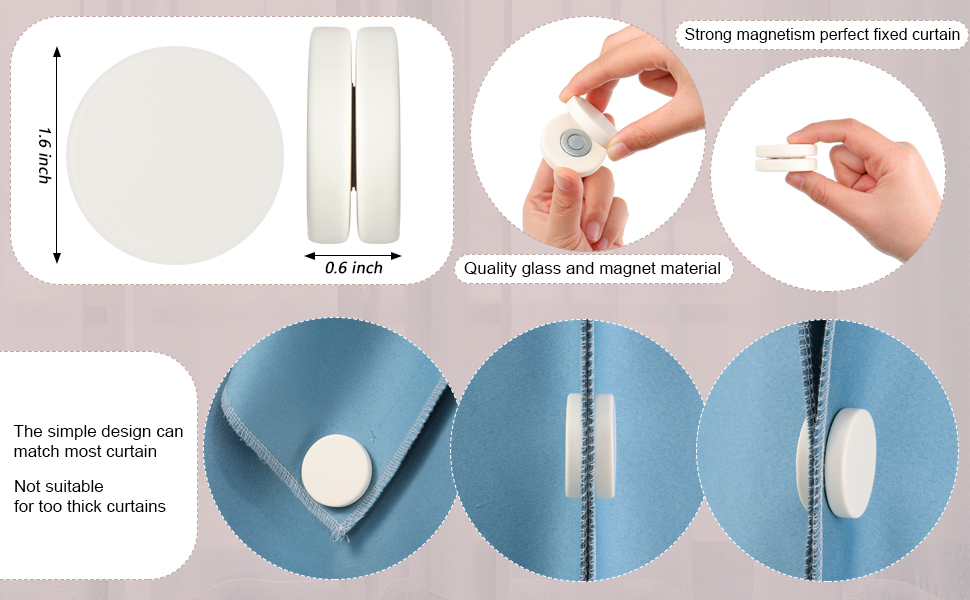 1.6 inch

0.6 inch

Strong magnetism perfect fixed curtain

Quality glass and magnet material

The simple design can match most curtain

Not suitable for too thick curtains