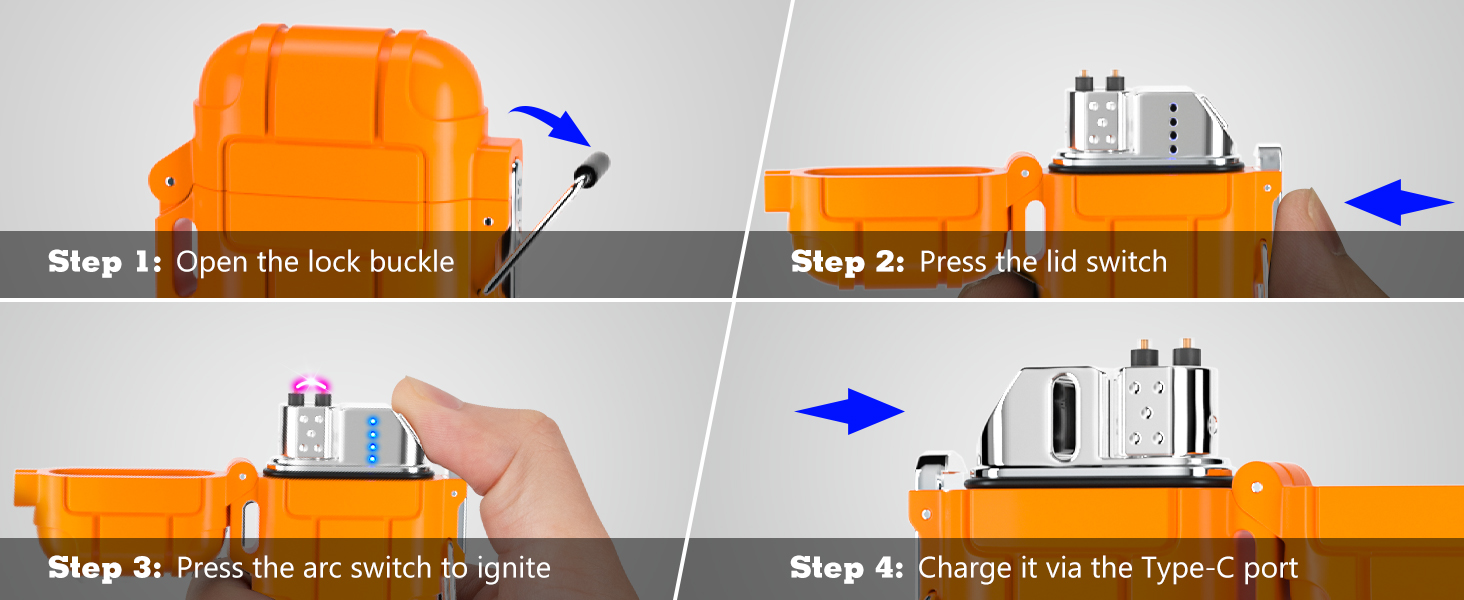 Step 1: Open the lock buckle

Step 2: Press the lid switch

Step 3: Press the arc switch to ignite

Step 4: Charge it via the Type-C port