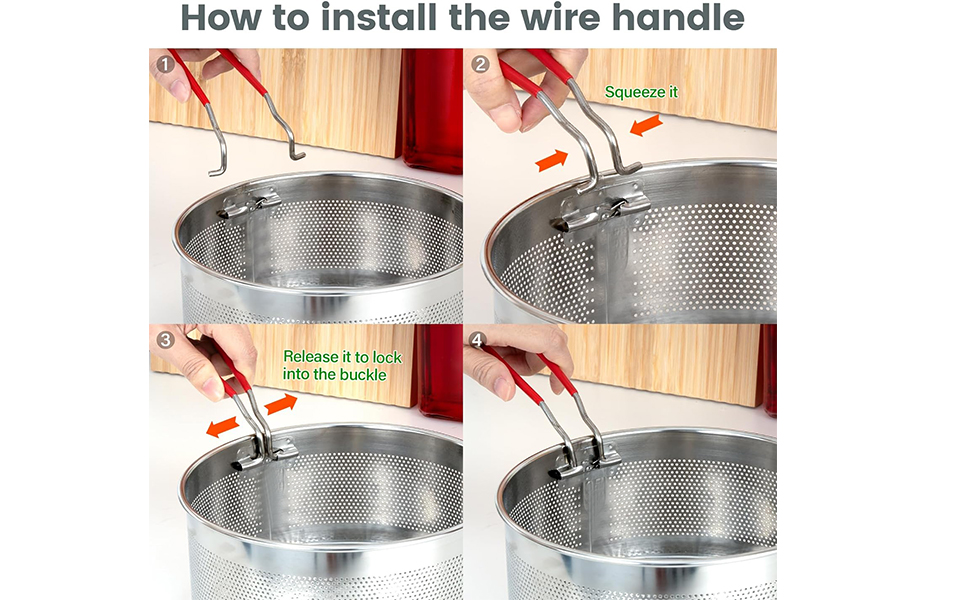 How to install the wire handle

1

2

Squeeze it

3

Release it to lock into the buckle

4