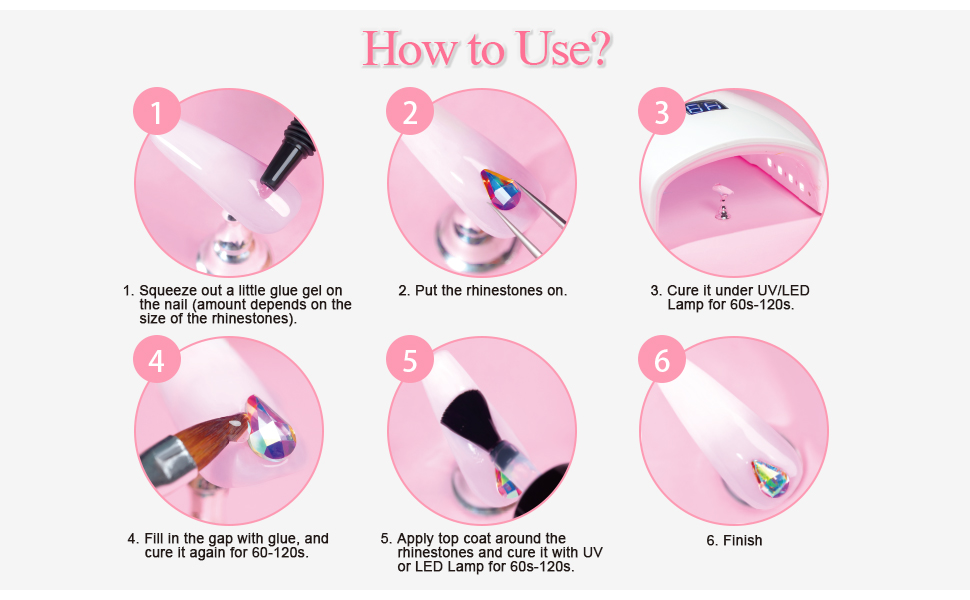 How to Use?

1

2

3

1. Squeeze out a little glue gel on the nail (amount depends on the size of the rhinestones).

2. Put the rhinestones on.

3. Cure it under UV/LED Lamp for 60s-120s.

4

5

6

4. Fill in the gap with glue, and cure it again for 60-120s.

5. Apply top coat around the rhinestones and cure it with UV or LED Lamp for 60s-120s.

6. Finish