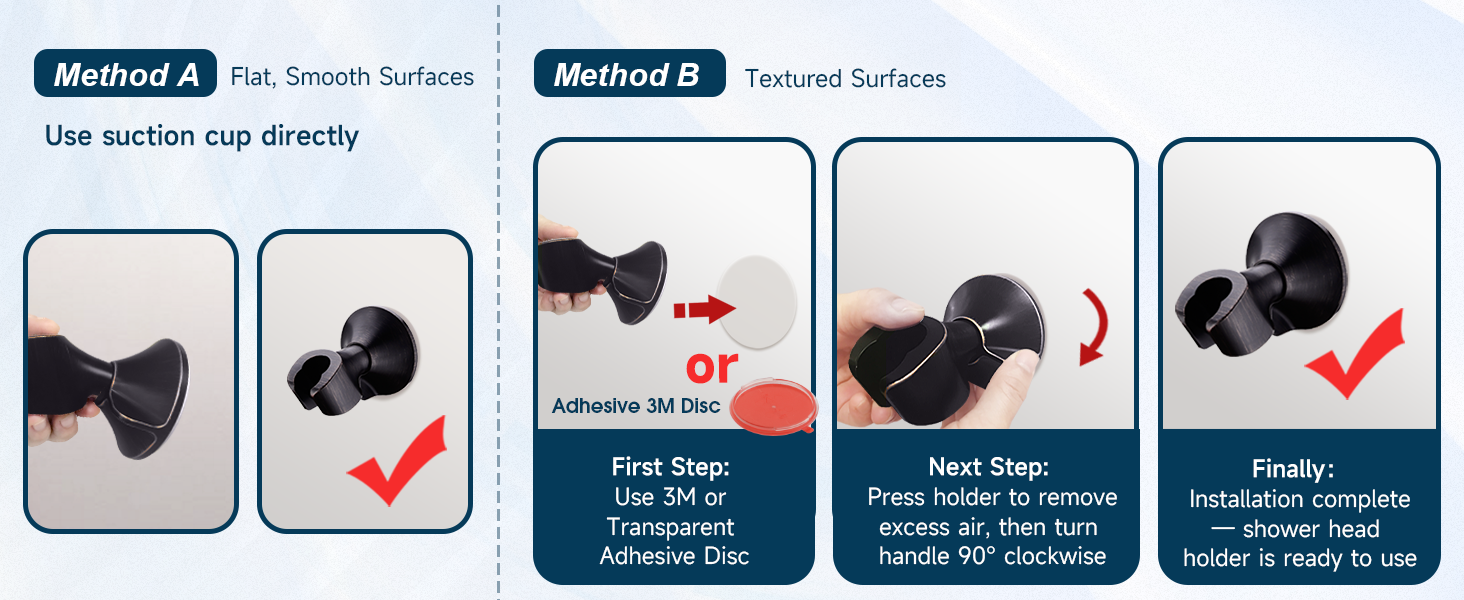 Method A Flat, Smooth Surfaces

Use suction cup directly

Method B Textured Surfaces

or

Adhesive 3M Disc

First Step:
Use 3M or Transparent Adhesive Disc

Next Step:
Press holder to remove excess air, then turn handle 90° clockwise

Finally:
Installation complete — shower head holder is ready to use