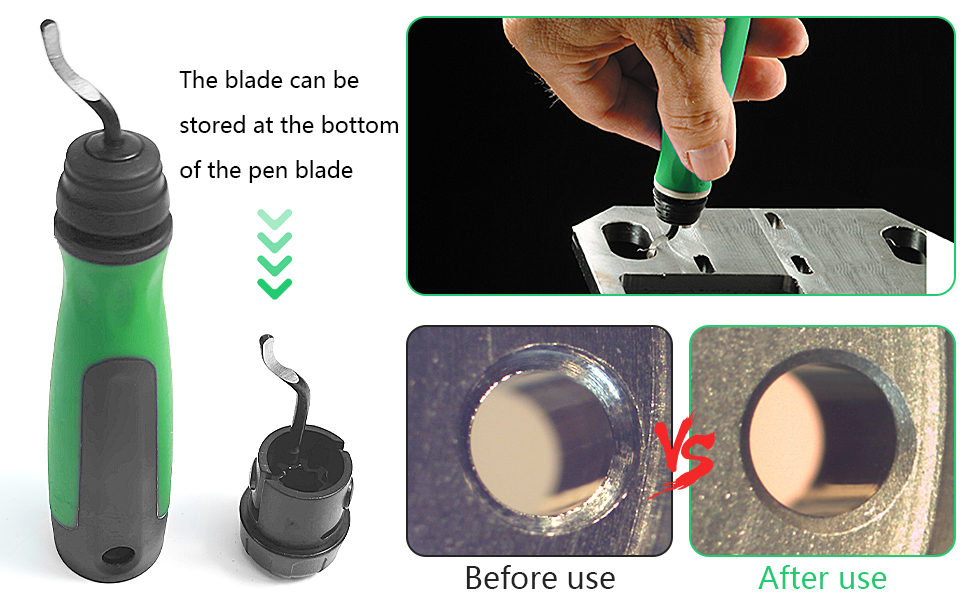 The blade can be stored at the bottom of the pen blade

VS

Before use

After use