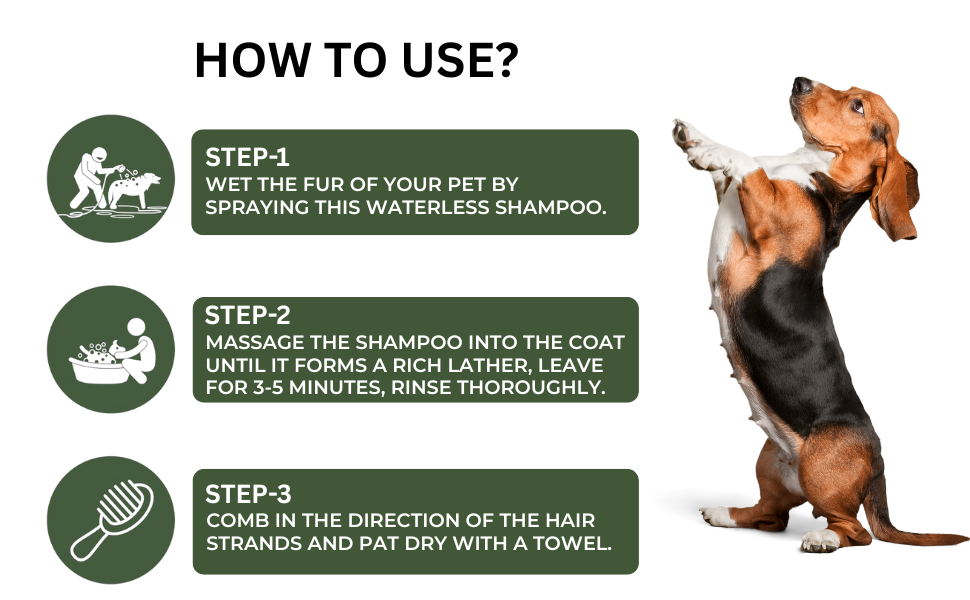 HOW TO USE?

STEP-1
WET THE FUR OF YOUR PET BY SPRAYING THIS WATERLESS SHAMPOO.

STEP-2
MASSAGE THE SHAMPOO INTO THE COAT UNTIL IT FORMS A RICH LATHER, LEAVE FOR 3-5 MINUTES, RINSE THOROUGHLY.

STEP-3
COMB IN THE DIRECTION OF THE HAIR STRANDS AND PAT DRY WITH A TOWEL.