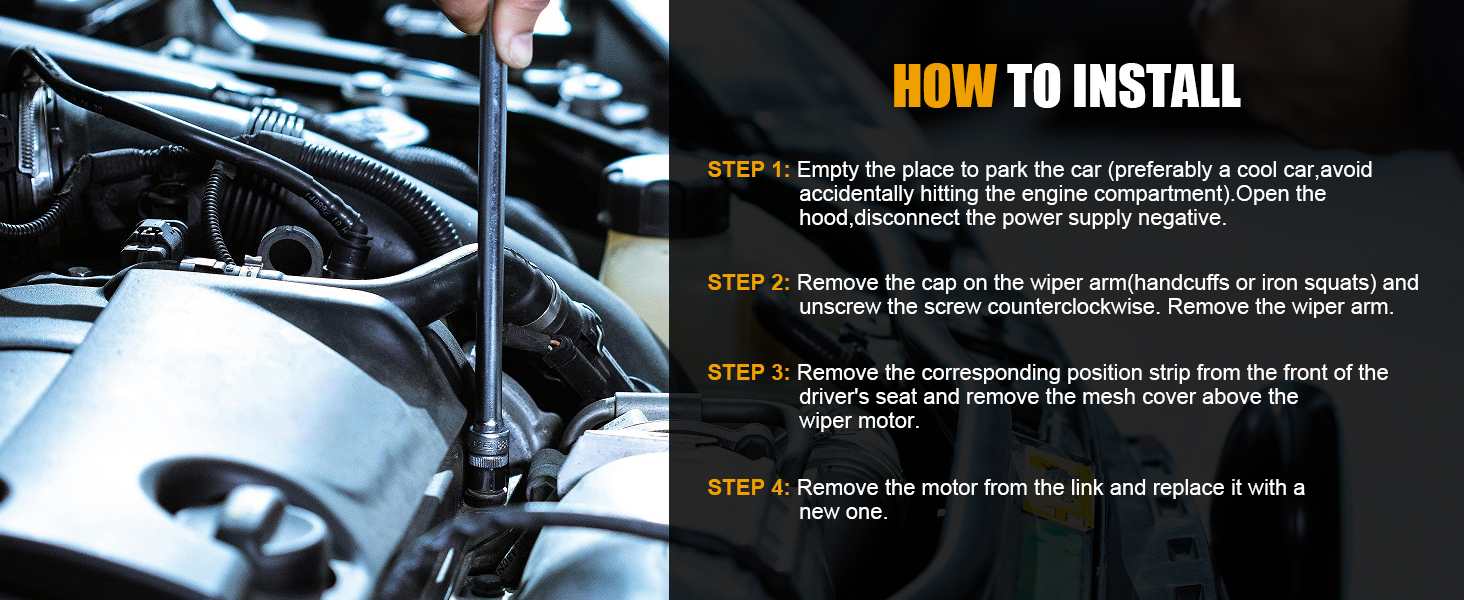 HOW TO INSTALL

STEP 1: Empty the place to park the car (preferably a cool car,avoid accidentally hitting the engine compartment).Open the hood,disconnect the power supply negative.

STEP 2: Remove the cap on the wiper arm(handcuffs or iron squats) and unscrew the screw counterclockwise. Remove the wiper arm.

STEP 3: Remove the corresponding position strip from the front of the driver's seat and remove the mesh cover above the wiper motor.

STEP 4: Remove the motor from the link and replace it with a new one.