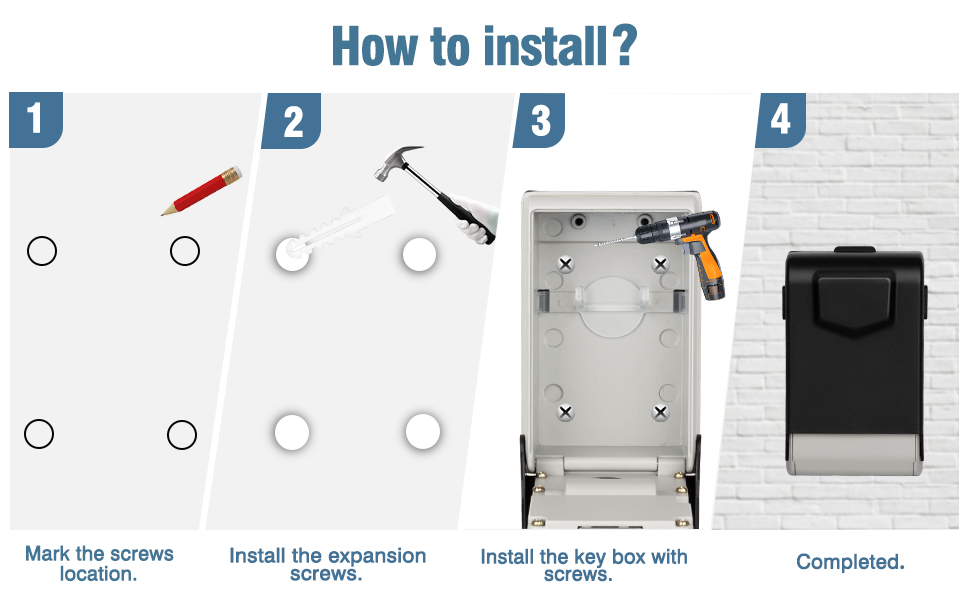 How to install?

1

Mark the screws location.

2

Install the expansion screws.

3

Install the key box with screws.

4

Completed.