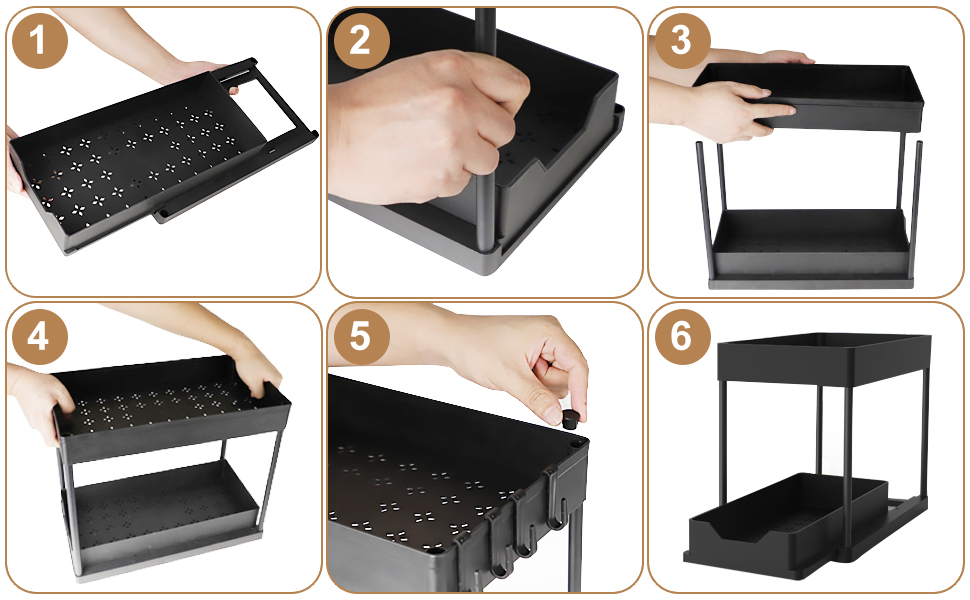 1
2
3
4
5
6