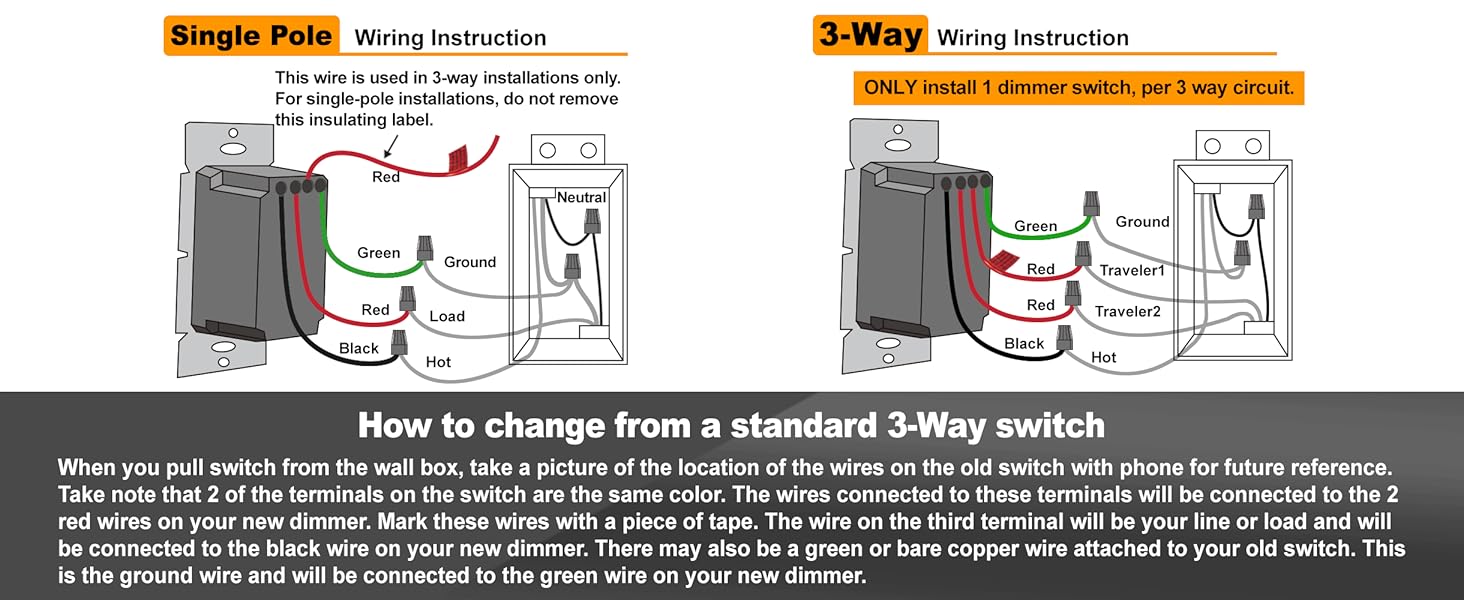 Single Pole Wiring Instruction

This wire is used in 3-way installations only. For single-pole installations, do not remove this insulating label.

Red
Neutral
Green
Ground
Red
Load
Black
Hot

3-Way Wiring Instruction

ONLY install 1 dimmer switch, per 3 way circuit.

Green
Ground
Red
Traveler1
Red
Traveler2
Black
Hot

How to change from a standard 3-Way switch

When you pull switch from the wall box, take a picture of the location of the wires on the old switch with phone for future reference. Take note that 2 of the terminals on the switch are the same color. The wires connected to these terminals will be connected to the 2 red wires on your new dimmer. Mark these wires with a piece of tape. The wire on the third terminal will be your line or load and will be connected to the black wire on your new dimmer. There may also be a green or bare copper wire attached to your old switch. This is the ground wire and will be connected to the green wire on your new dimmer.