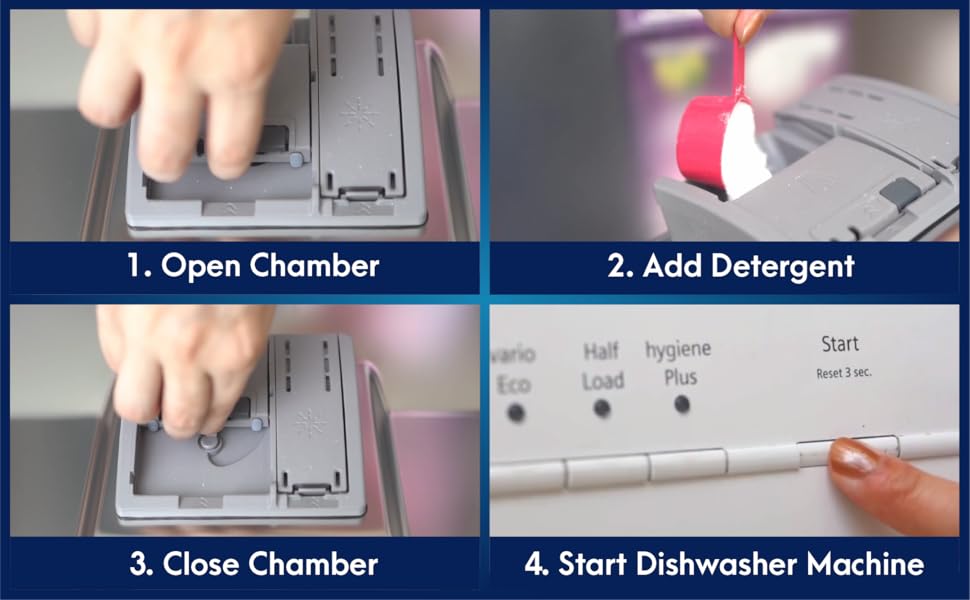 1. Open Chamber

2. Add Detergent

3. Close Chamber

vario Eco

Half Load

hygiene Plus

Start
Reset 3 sec.

4. Start Dishwasher Machine