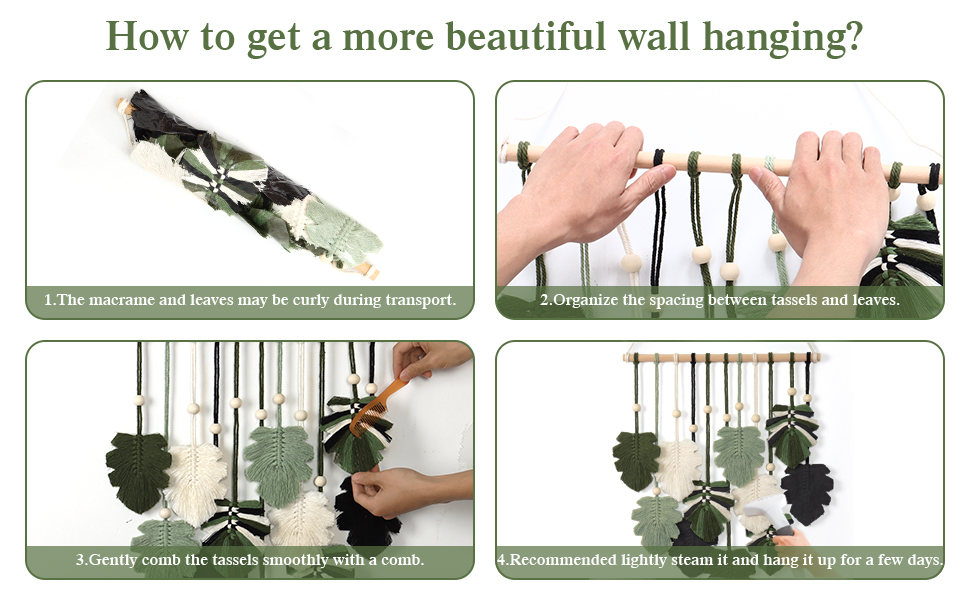 How to get a more beautiful wall hanging?

1.The macrame and leaves may be curly during transport.

2.Organize the spacing between tassels and leaves.

3.Gently comb the tassels smoothly with a comb.

4.Recommended lightly steam it and hang it up for a few days.