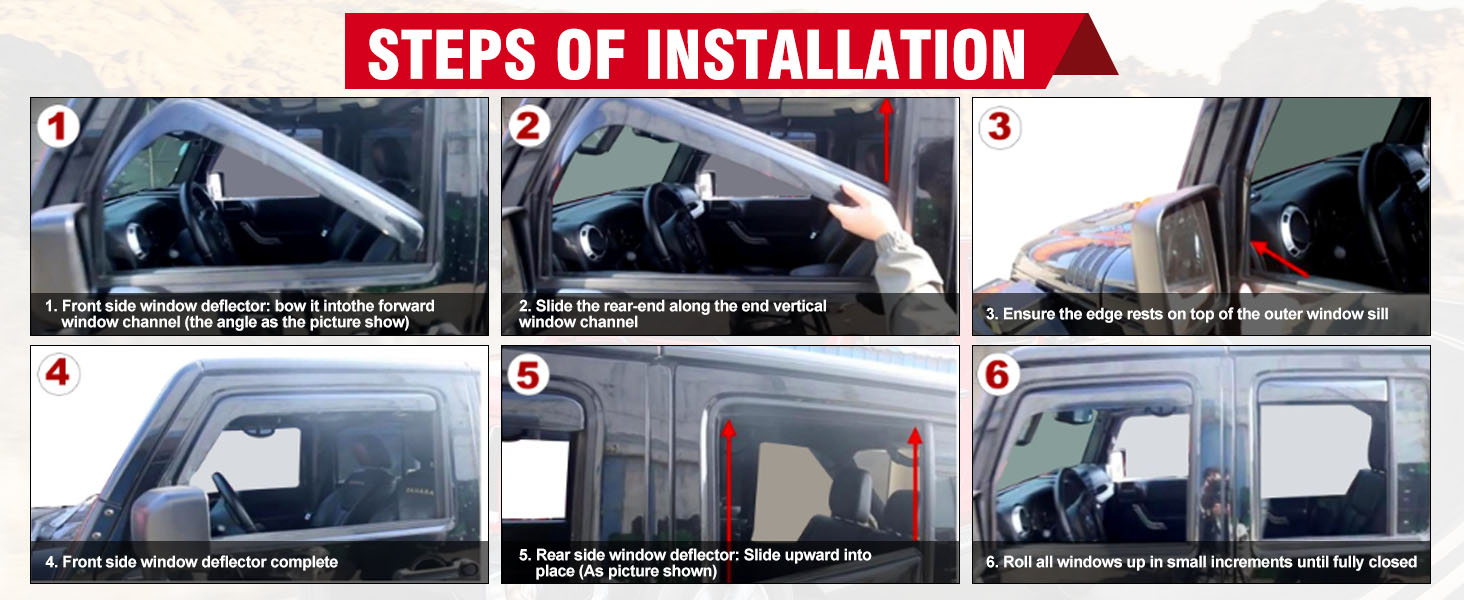 STEPS OF INSTALLATION

1

1. Front side window deflector: bow it intothe forward window channel (the angle as the picture show)

2

2. Slide the rear-end along the end vertical window channel

3

3. Ensure the edge rests on top of the outer window sill

4

4. Front side window deflector complete

5

5. Rear side window deflector: Slide upward into place (As picture shown)

6

6. Roll all windows up in small increments until fully closed