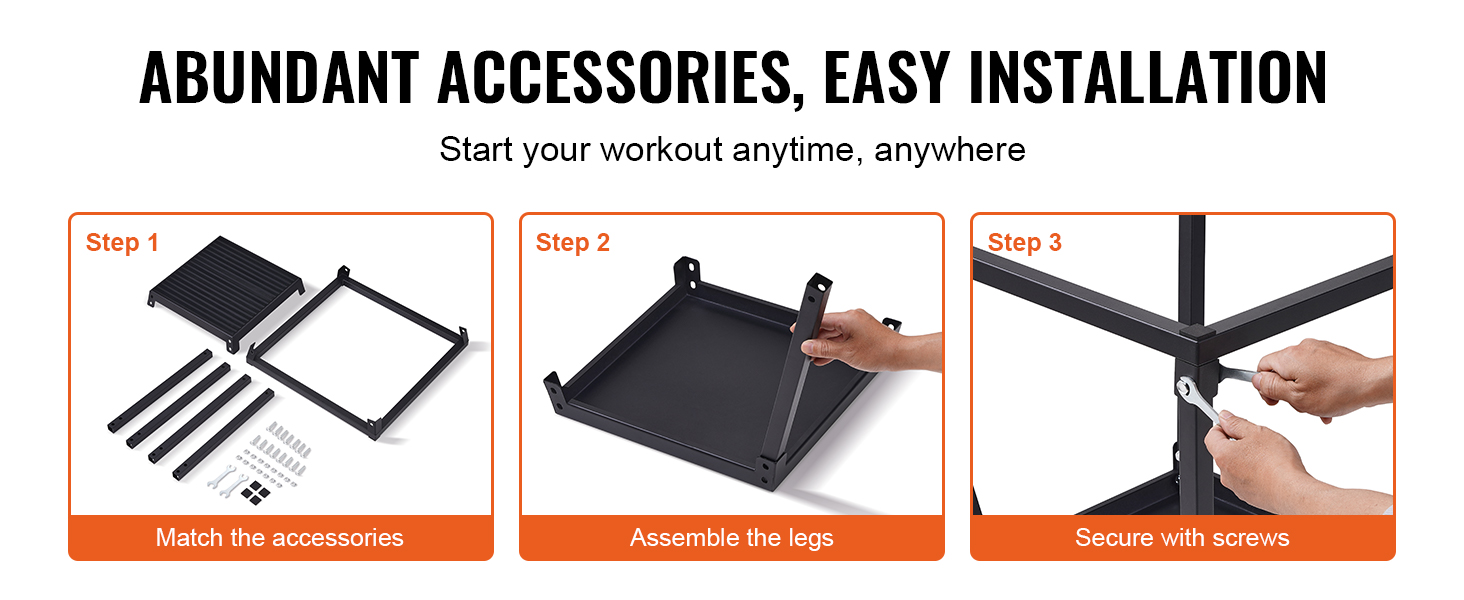 ABUNDANT ACCESSORIES, EASY INSTALLATION

Start your workout anytime, anywhere

Step 1

Match the accessories

Step 2

Assemble the legs

Step 3

Secure with screws