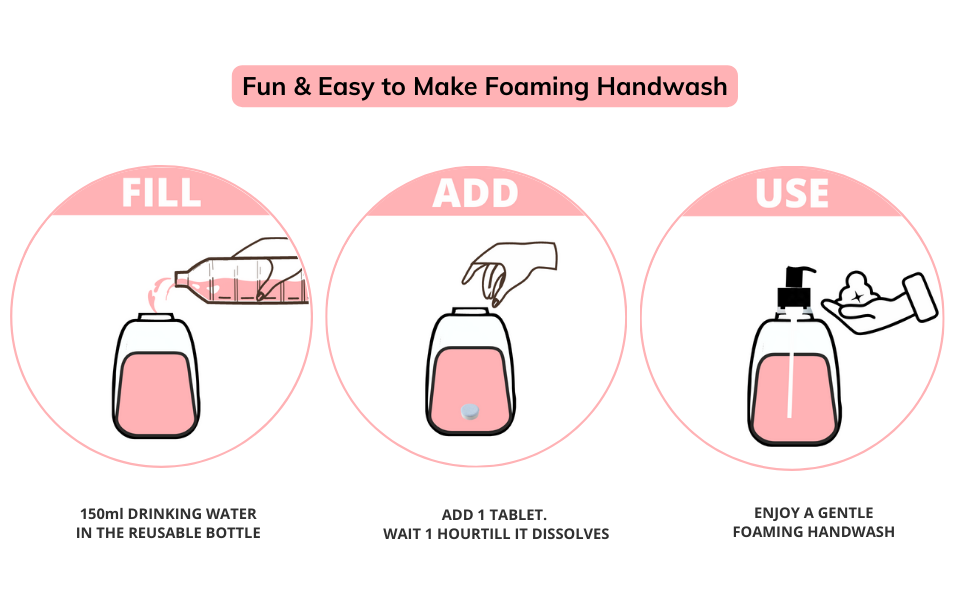 Fun & Easy to Make Foaming Handwash

FILL

150ml DRINKING WATER IN THE REUSABLE BOTTLE

ADD

ADD 1 TABLET.
WAIT 1 HOURTILL IT DISSOLVES

USE

ENJOY A GENTLE FOAMING HANDWASH