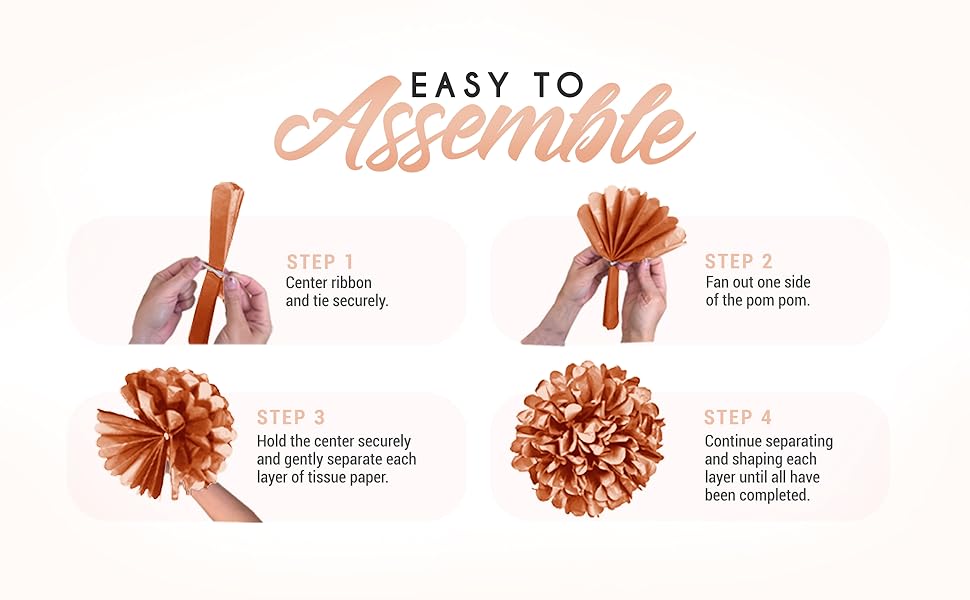 EASY TO
Assemble

STEP 1
Center ribbon and tie securely.

STEP 2
Fan out one side of the pom pom.

STEP 3
Hold the center securely and gently separate each layer of tissue paper.

STEP 4
Continue separating and shaping each layer until all have been completed.