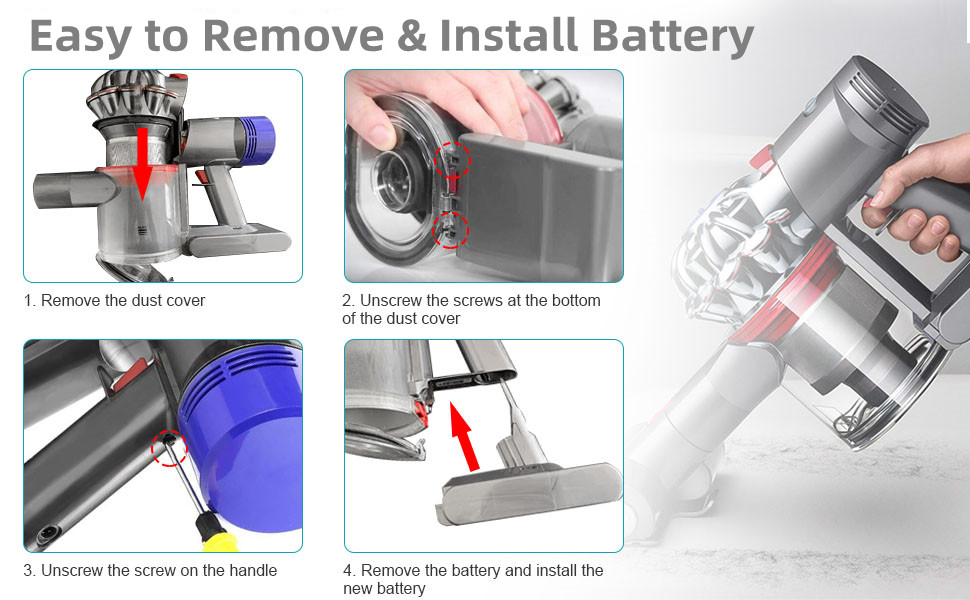 Easy to Remove & Install Battery

1. Remove the dust cover

2. Unscrew the screws at the bottom of the dust cover

3. Unscrew the screw on the handle

4. Remove the battery and install the new battery