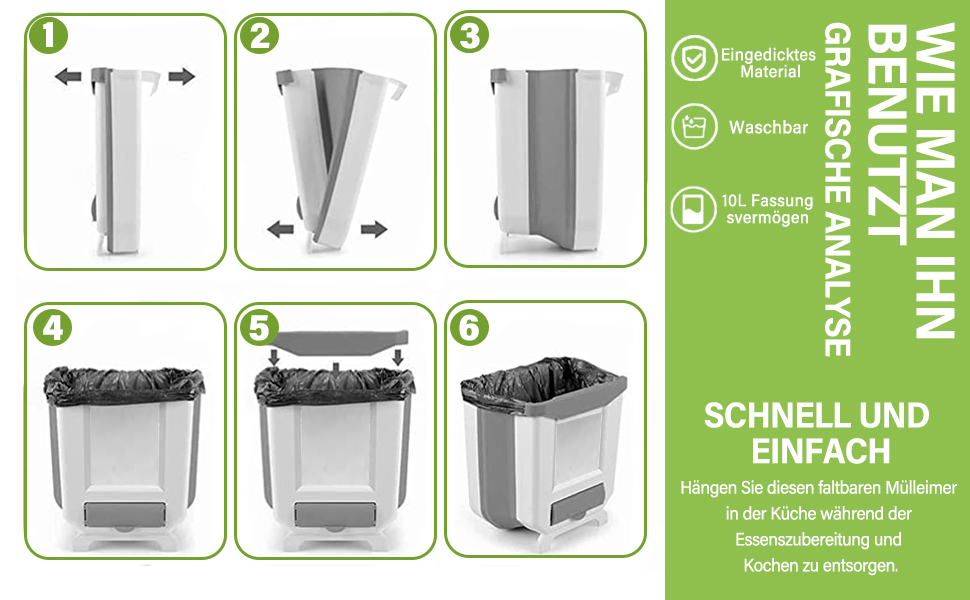 1

2

3

4

5

6

Eingedicktes Material

Waschbar

10L Fassung svermögen

WIE MAN IHN BENUTZT

GRAFISCHE ANALYSE

SCHNELL UND EINFACH

Hängen Sie diesen faltbaren Mülleimer in der Küche während der Essenszubereitung und Kochen zu entsorgen.