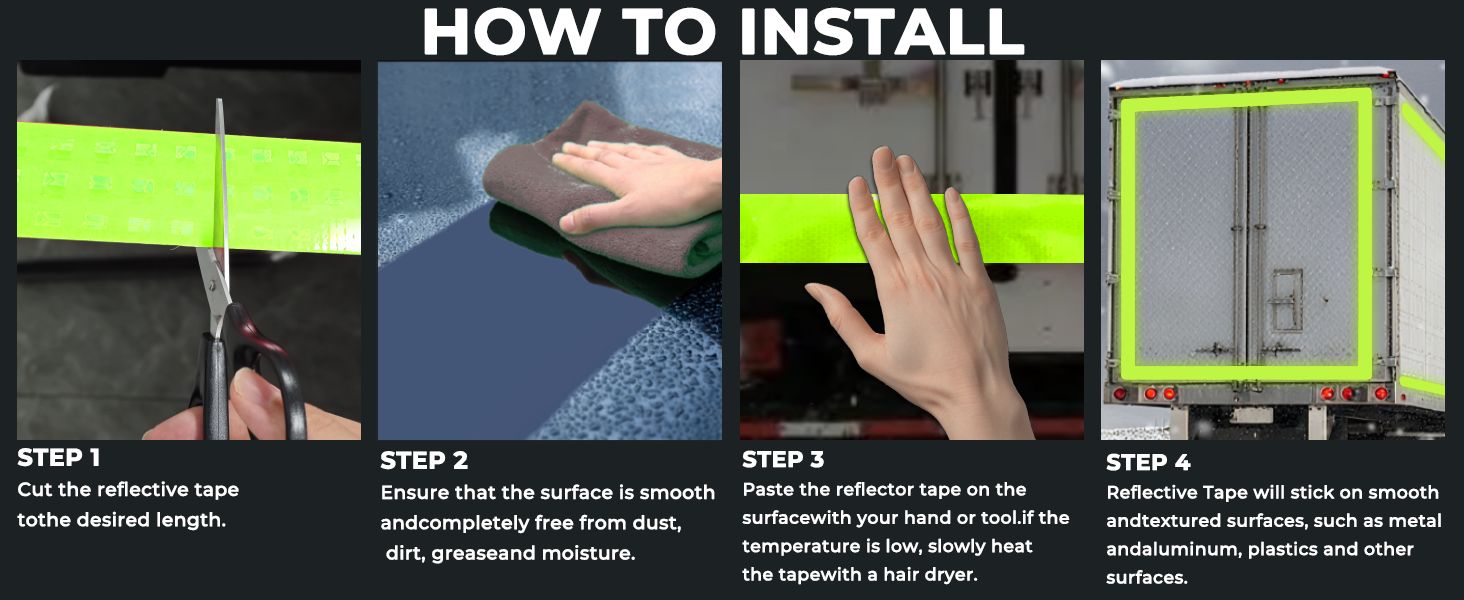 HOW TO INSTALL

STEP 1
Cut the reflective tape tothe desired length.

STEP 2
Ensure that the surface is smooth andcompletely free from dust, dirt, greaseand moisture.

STEP 3
Paste the reflector tape on the surfacewith your hand or tool.if the temperature is low, slowly heat the tapewith a hair dryer.

STEP 4
Reflective Tape will stick on smooth andtextured surfaces, such as metal andaluminum, plastics and other surfaces.