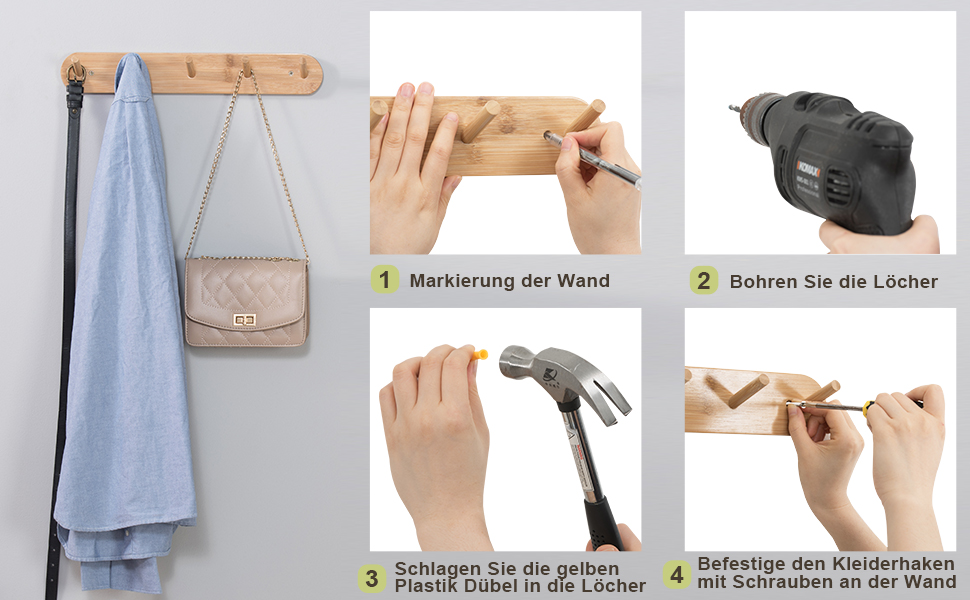 1 Markierung der Wand

2 Bohren Sie die Löcher

3 Schlagen Sie die gelben Plastik Dübel in die Löcher

4 Befestige den Kleiderhaken mit Schrauben an der Wand