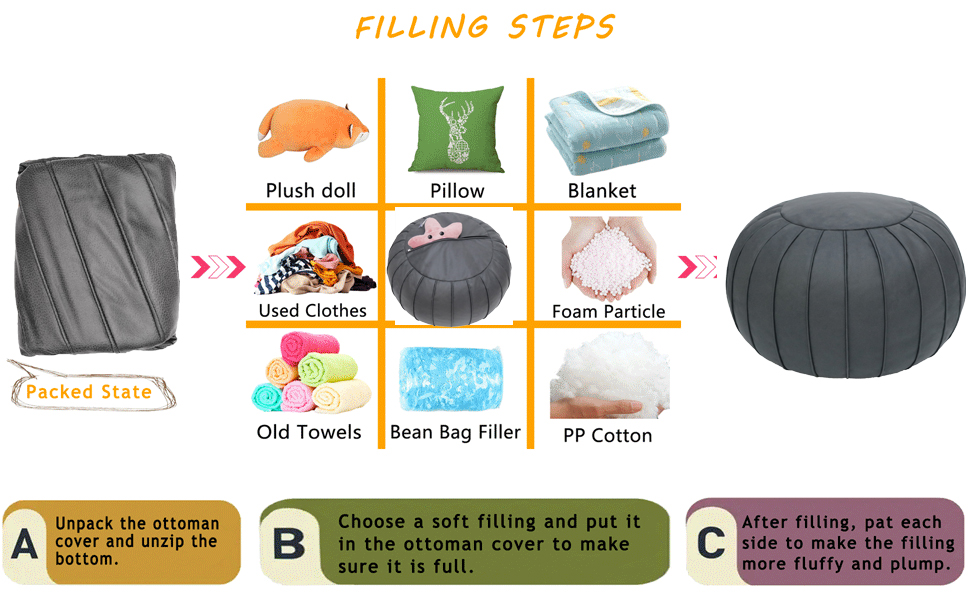 FILLING STEPS

Packed State

Plush doll

Pillow

Blanket

Used Clothes

Foam Particle

Old Towels

Bean Bag Filler

PP Cotton

A Unpack the ottoman cover and unzip the bottom.

B Choose a soft filling and put it in the ottoman cover to make sure it is full.

C After filling, pat each side to make the filling more fluffy and plump.