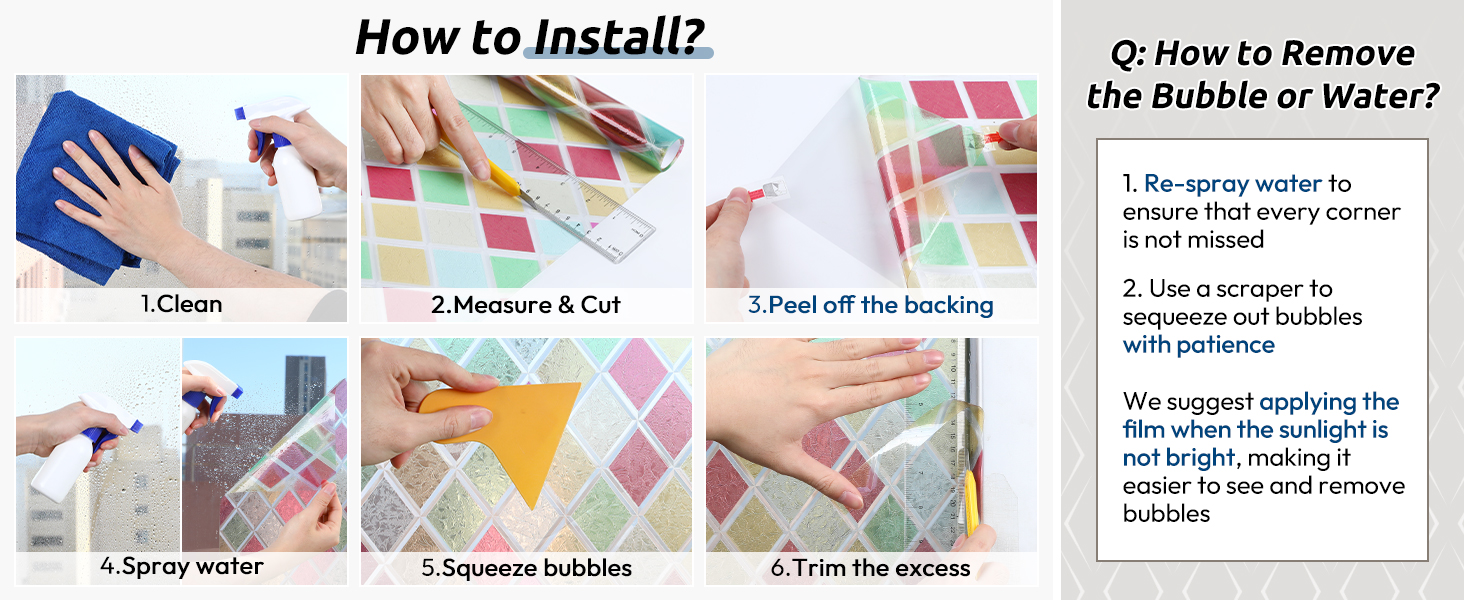 How to Install?

1.Clean

2.Measure & Cut

3.Peel off the backing

4.Spray water

5.Squeeze bubbles

6.Trim the excess

Q: How to Remove the Bubble or Water?

1. Re-spray water to ensure that every corner is not missed

2. Use a scraper to sequeeze out bubbles with patience

We suggest applying the film when the sunlight is not bright, making it easier to see and remove bubbles