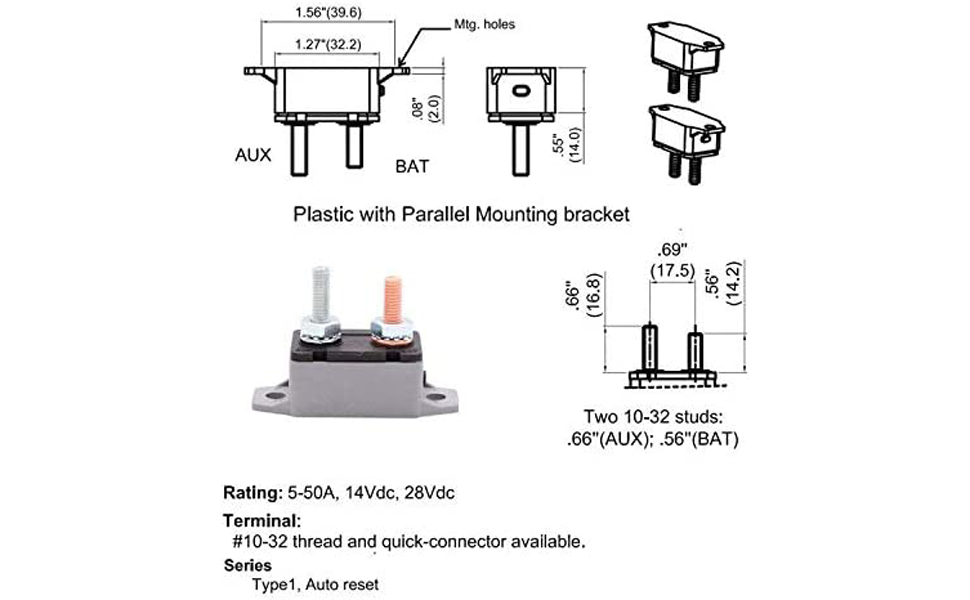 1.56"(39.6)

Mtg. holes

1.27"(32.2)

.08" (2.0)

.55" (14.0)

AUX

BAT

Plastic with Parallel Mounting bracket

.69" (17.5)

.66" (16.8)

.56" (14.2)

Two 10-32 studs: .66"(AUX); .56"(BAT)

Rating: 5-50A, 14Vdc, 28Vdc

Terminal:
#10-32 thread and quick-connector available.

Series
Type1, Auto reset