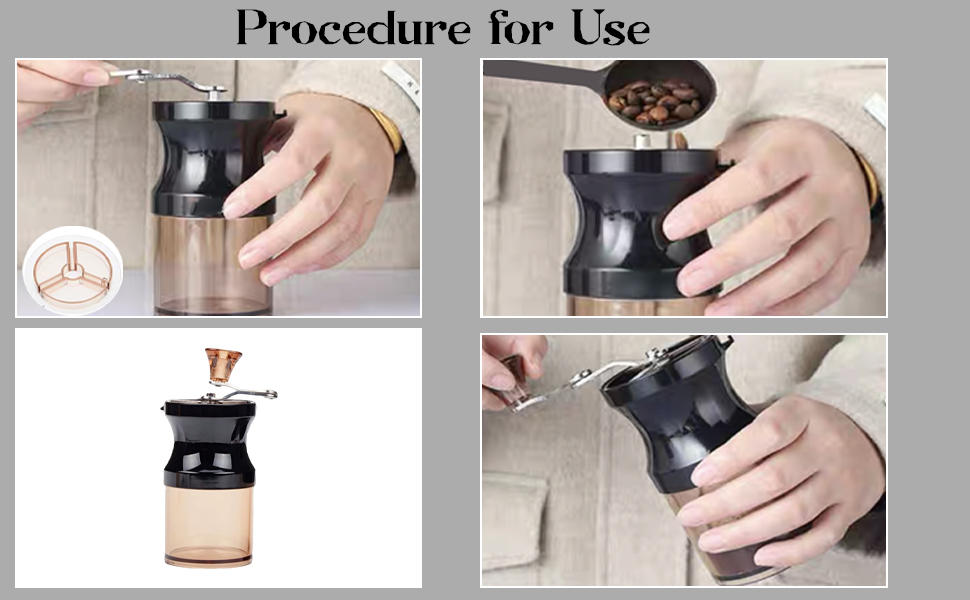 Procedure for Use