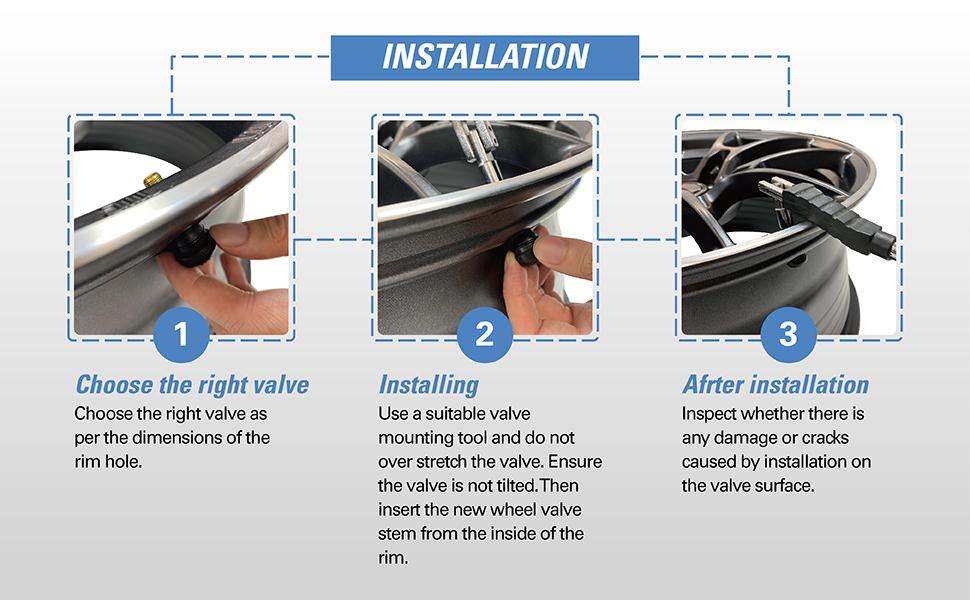 INSTALLATION

1

Choose the right valve

Choose the right valve as per the dimensions of the rim hole.

2

Installing

Use a suitable valve mounting tool and do not over stretch the valve. Ensure the valve is not tilted.Then insert the new wheel valve stem from the inside of the rim.

3

Afrter installation

Inspect whether there is any damage or cracks caused by installation on the valve surface.