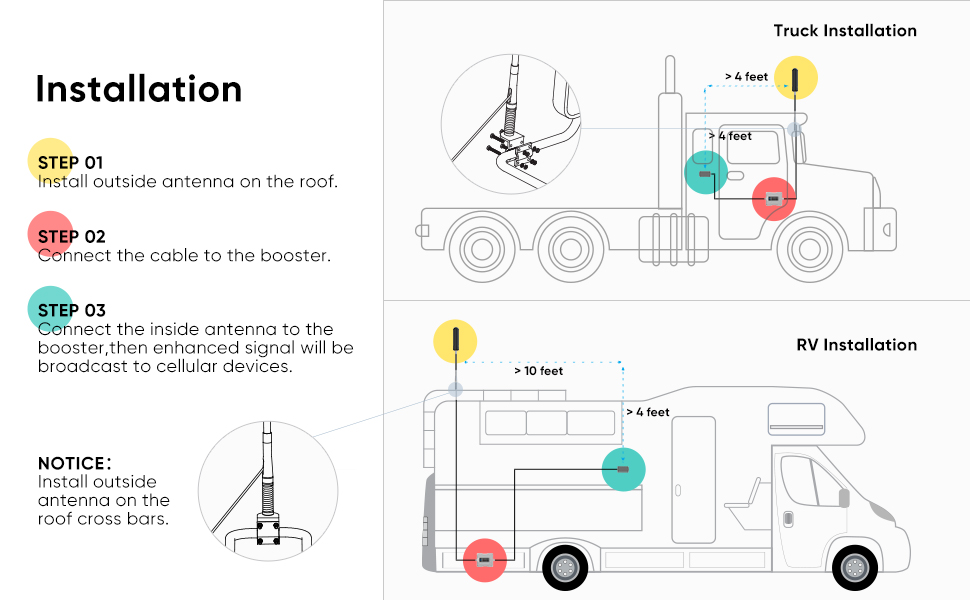 Installation

STEP 01
Install outside antenna on the roof.

STEP 02
Connect the cable to the booster.

STEP 03
Connect the inside antenna to the booster,then enhanced signal will be broadcast to cellular devices.

NOTICE:
Install outside antenna on the roof cross bars.

Truck Installation

> 4 feet

> 4 feet

RV Installation

> 10 feet

> 4 feet