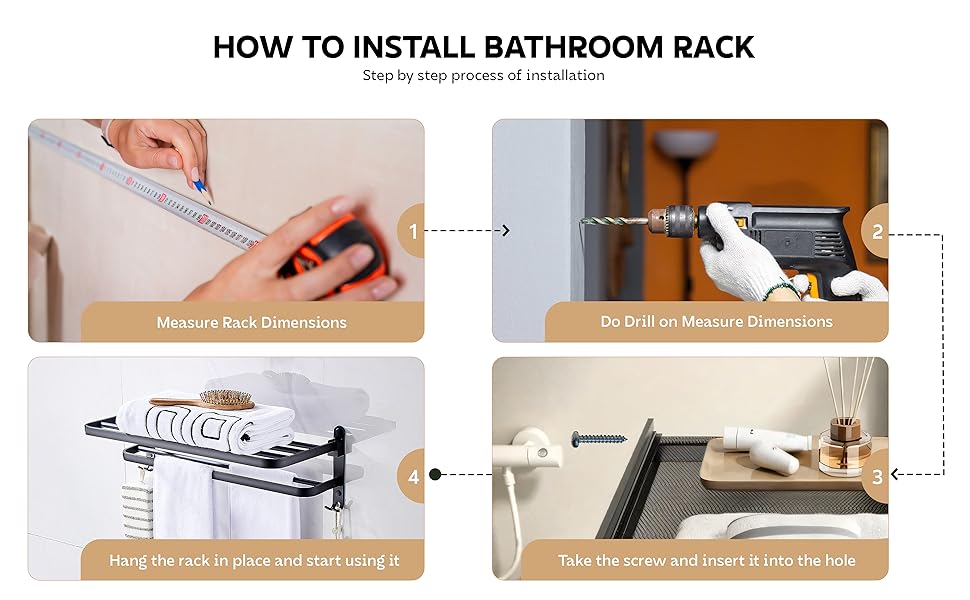 HOW TO INSTALL BATHROOM RACK
Step by step process of installation

1
Measure Rack Dimensions

2
Do Drill on Measure Dimensions

3
Take the screw and insert it into the hole

4
Hang the rack in place and start using it