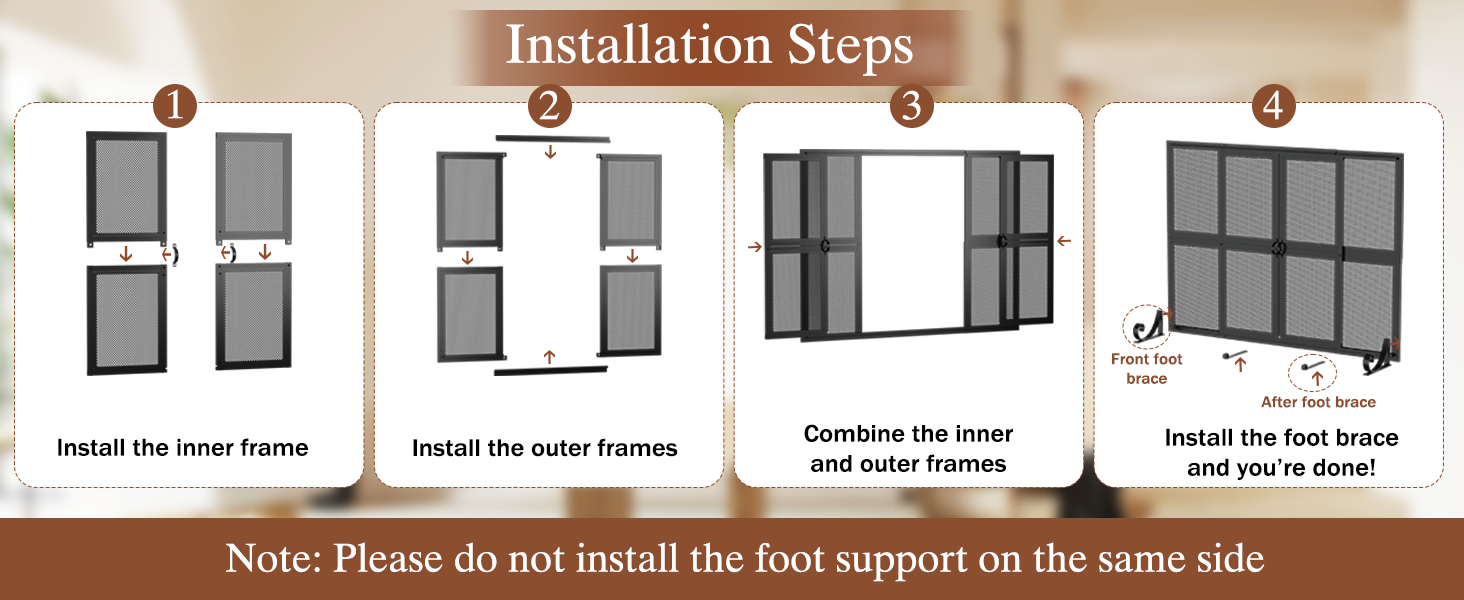 Installation Steps

1

Install the inner frame

2

Install the outer frames

3

Combine the inner and outer frames

4

Front foot brace

After foot brace

Install the foot brace and you're done!

Note: Please do not install the foot support on the same side