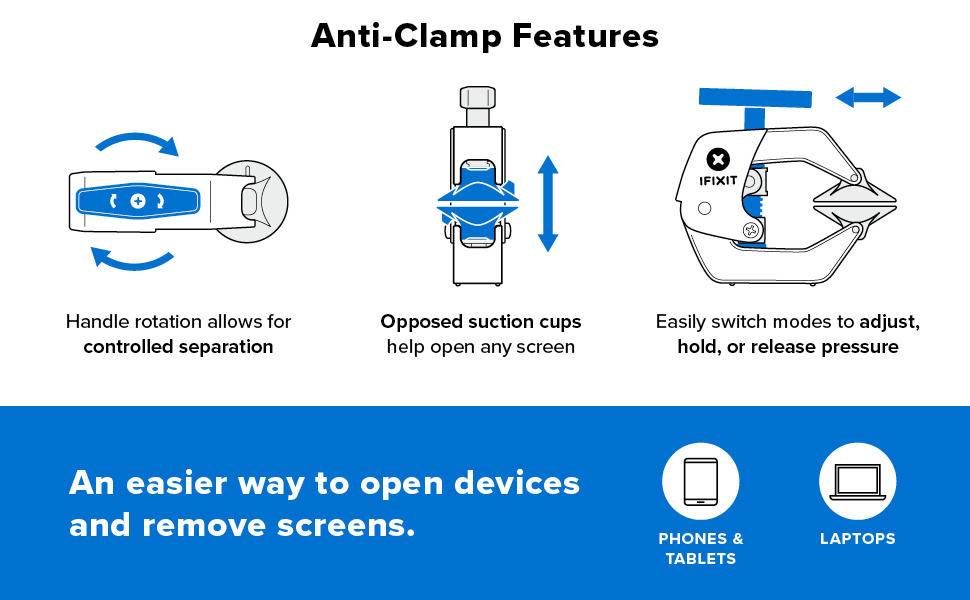 Anti-Clamp Features

IFIXIT

Handle rotation allows for controlled separation

Opposed suction cups help open any screen

Easily switch modes to adjust, hold, or release pressure

An easier way to open devices and remove screens.

PHONES & TABLETS

LAPTOPS