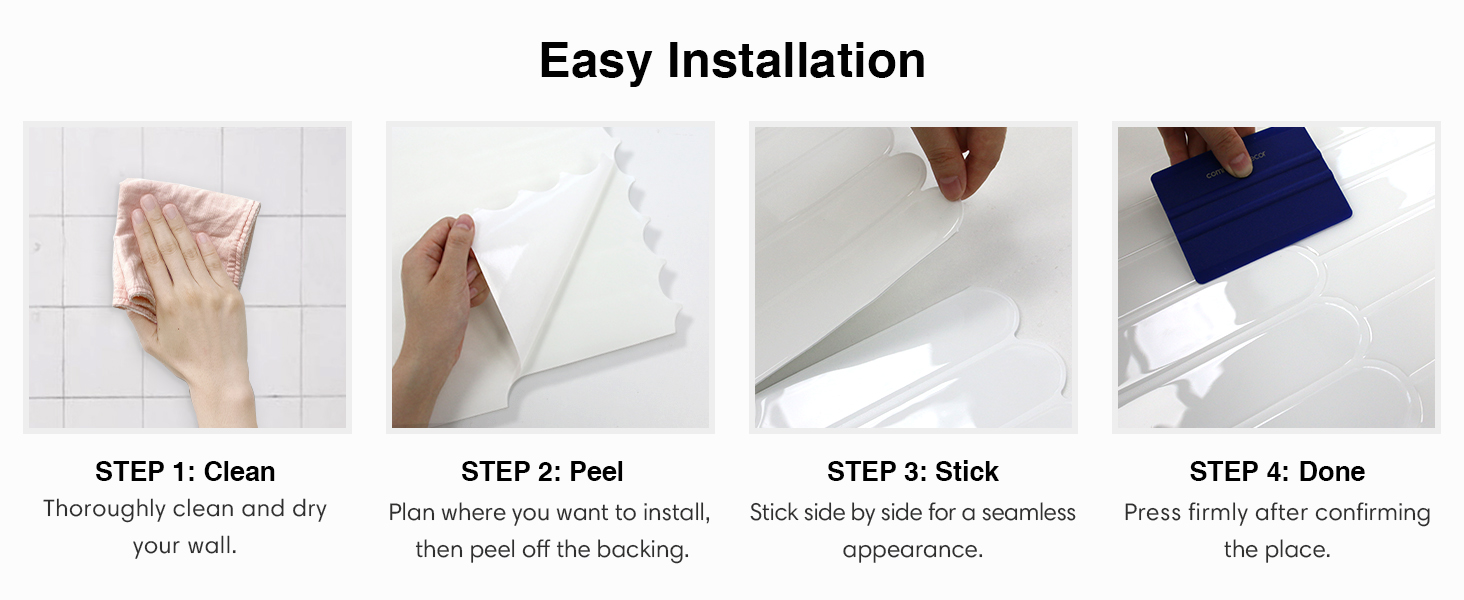 Easy Installation

STEP 1: Clean
Thoroughly clean and dry your wall.

STEP 2: Peel
Plan where you want to install, then peel off the backing.

STEP 3: Stick
Stick side by side for a seamless appearance.

STEP 4: Done
Press firmly after confirming the place.