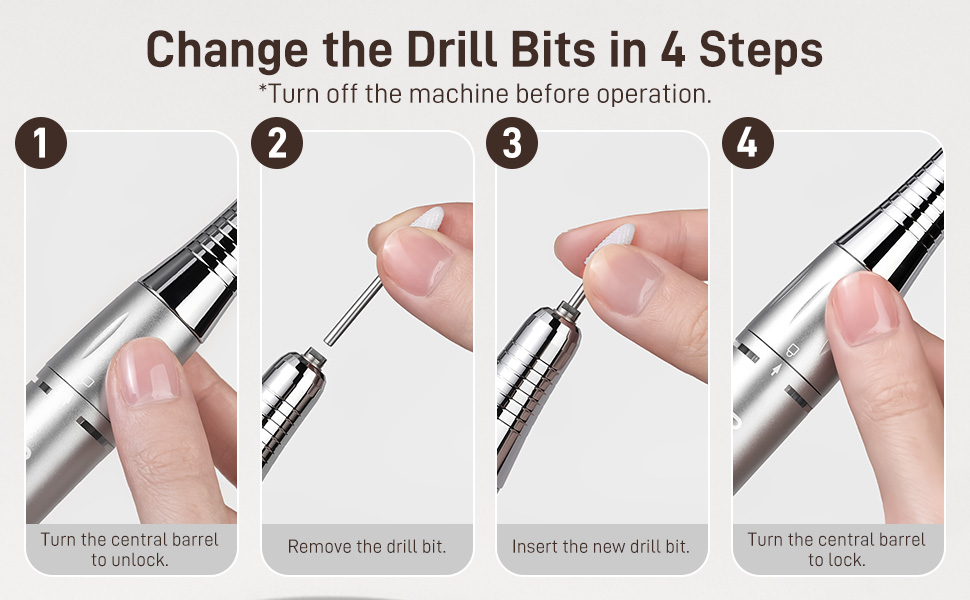 Change the Drill Bits in 4 Steps
*Turn off the machine before operation.

1
Turn the central barrel to unlock.

2
Remove the drill bit.

3
Insert the new drill bit.

4
Turn the central barrel to lock.