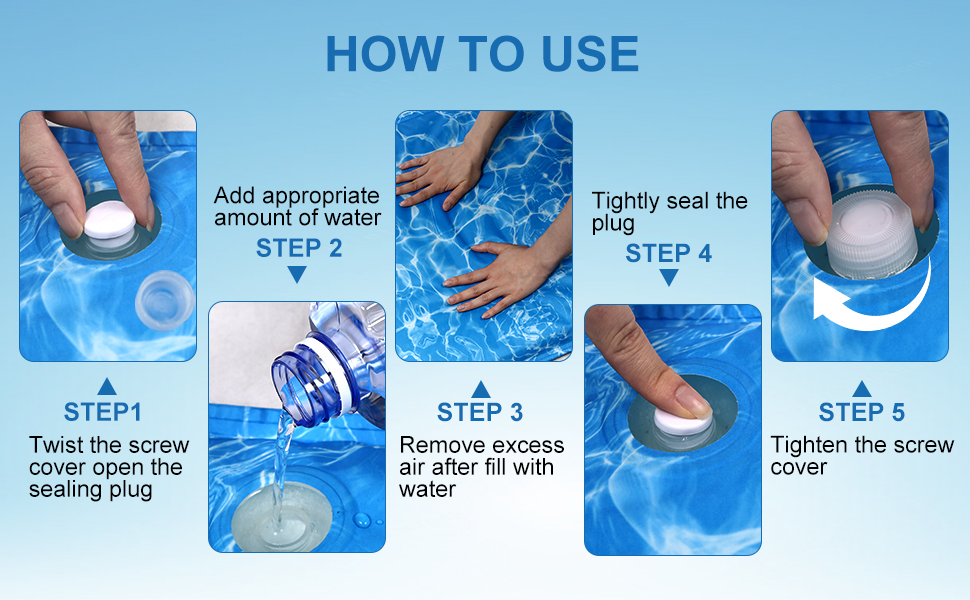 HOW TO USE

STEP1
Twist the screw cover open the sealing plug

Add appropriate amount of water
STEP 2

STEP 3
Remove excess air after fill with water

Tightly seal the plug
STEP 4

STEP 5
Tighten the screw cover