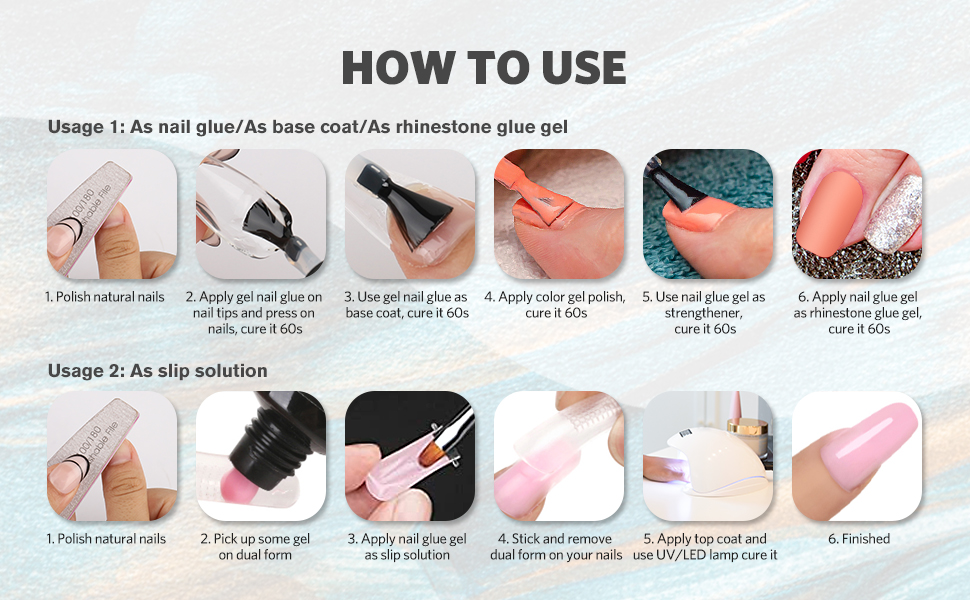 HOW TO USE

Usage 1: As nail glue/As base coat/As rhinestone glue gel

100/180 Washable File

1. Polish natural nails

2. Apply gel nail glue on nail tips and press on nails, cure it 60s

3. Use gel nail glue as base coat, cure it 60s

4. Apply color gel polish, cure it 60s

5. Use nail glue gel as strengthener, cure it 60s

6. Apply nail glue gel as rhinestone glue gel, cure it 60s

Usage 2: As slip solution

100/180 Washable File

1. Polish natural nails

2. Pick up some gel on dual form

3. Apply nail glue gel as slip solution

4. Stick and remove dual form on your nails

5. Apply top coat and use UV/LED lamp cure it

6. Finished