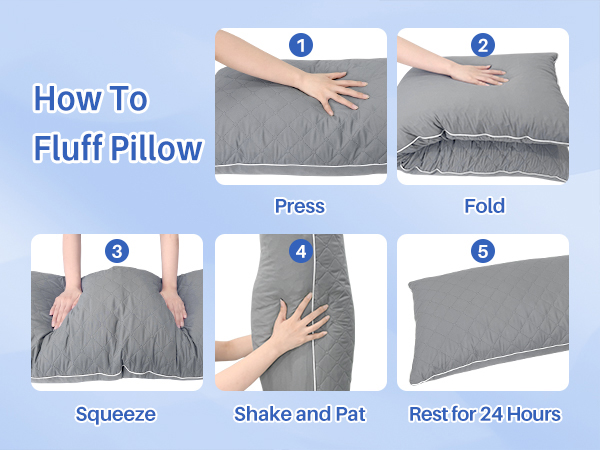 How To Fluff Pillow

1

Press

2

Fold

3

Squeeze

4

Shake and Pat

5

Rest for 24 Hours