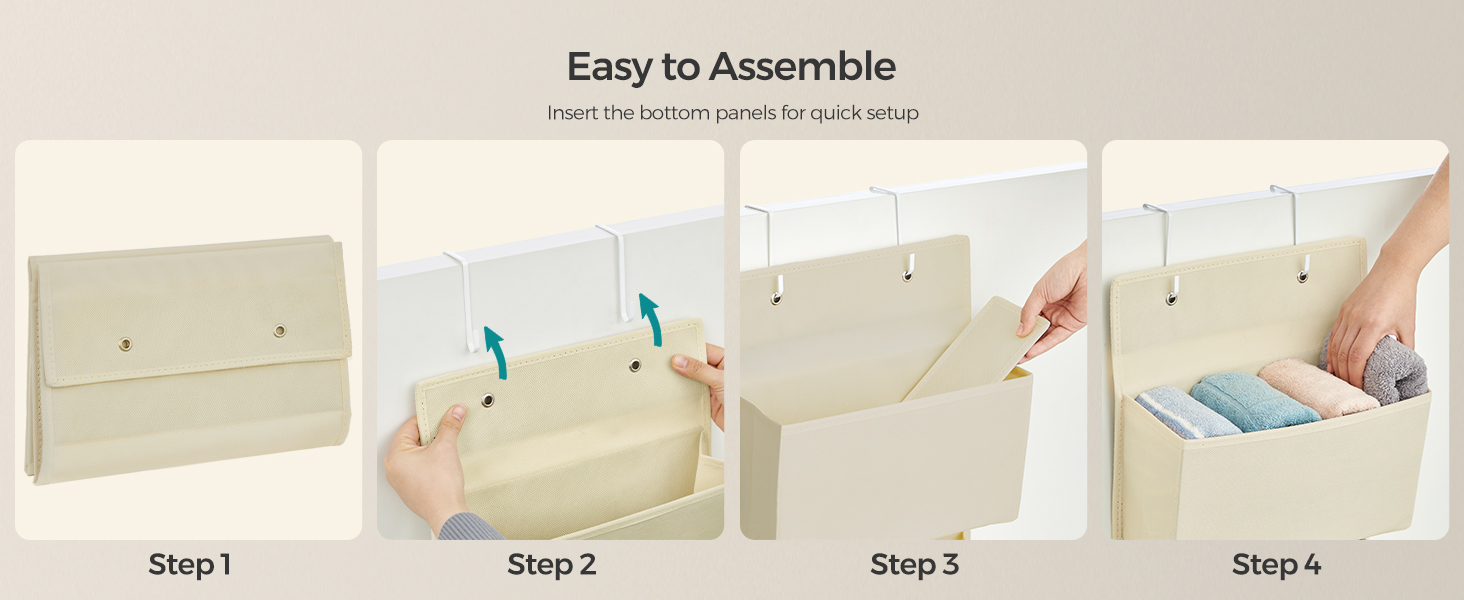 Easy to Assemble

Insert the bottom panels for quick setup

Step 1

Step 2

Step 3

Step 4