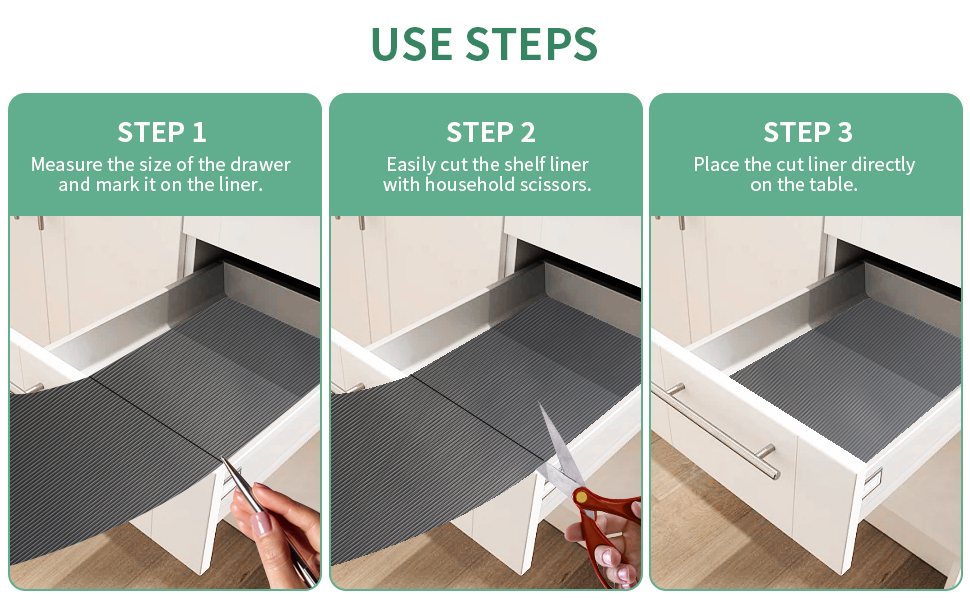 USE STEPS

STEP 1
Measure the size of the drawer and mark it on the liner.

STEP 2
Easily cut the shelf liner with household scissors.

STEP 3
Place the cut liner directly on the table.