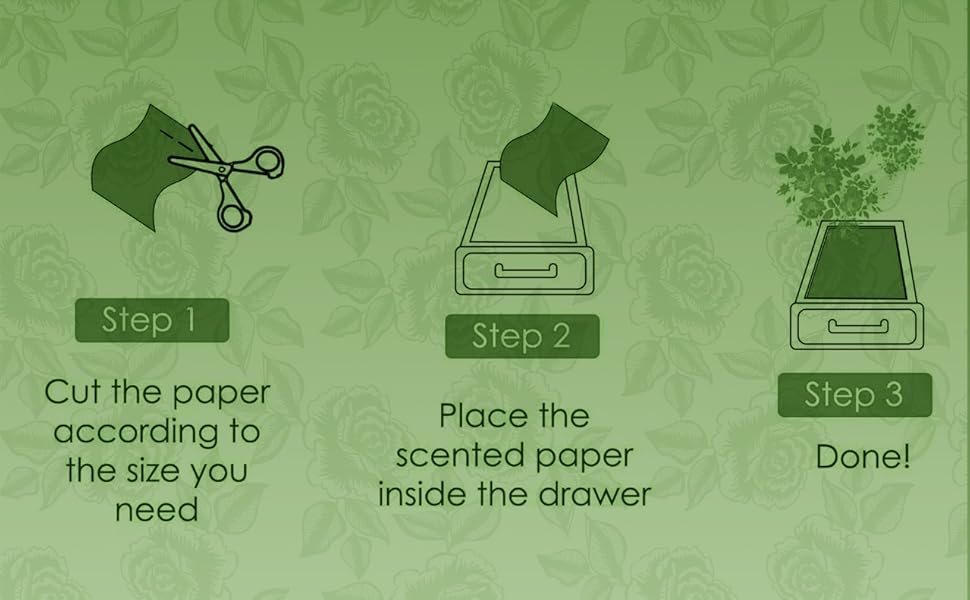 Step 1

Cut the paper according to the size you need

Step 2

Place the scented paper inside the drawer

Step 3

Done!