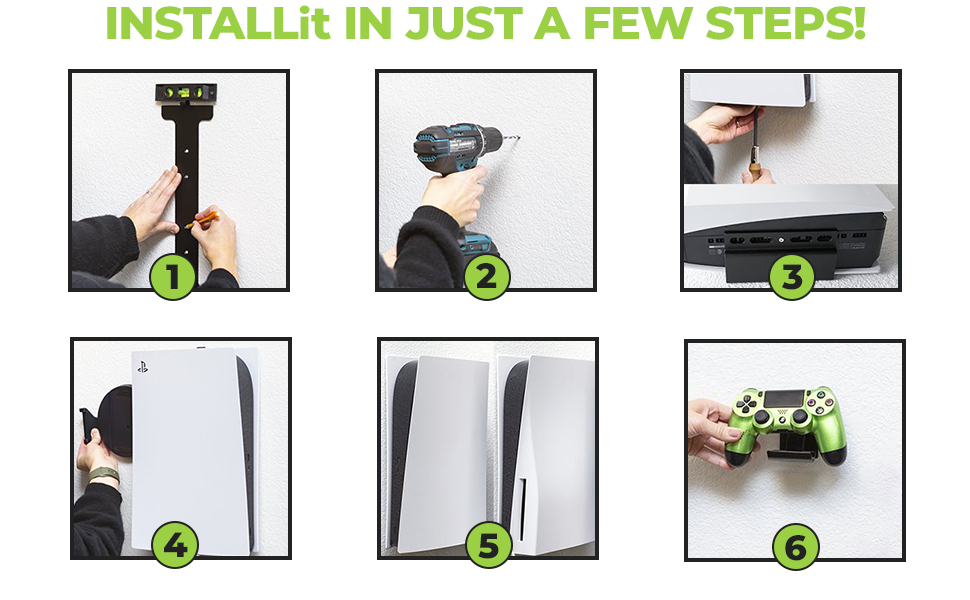 INSTALLit IN JUST A FEW STEPS!

1

2

3

4

5

6