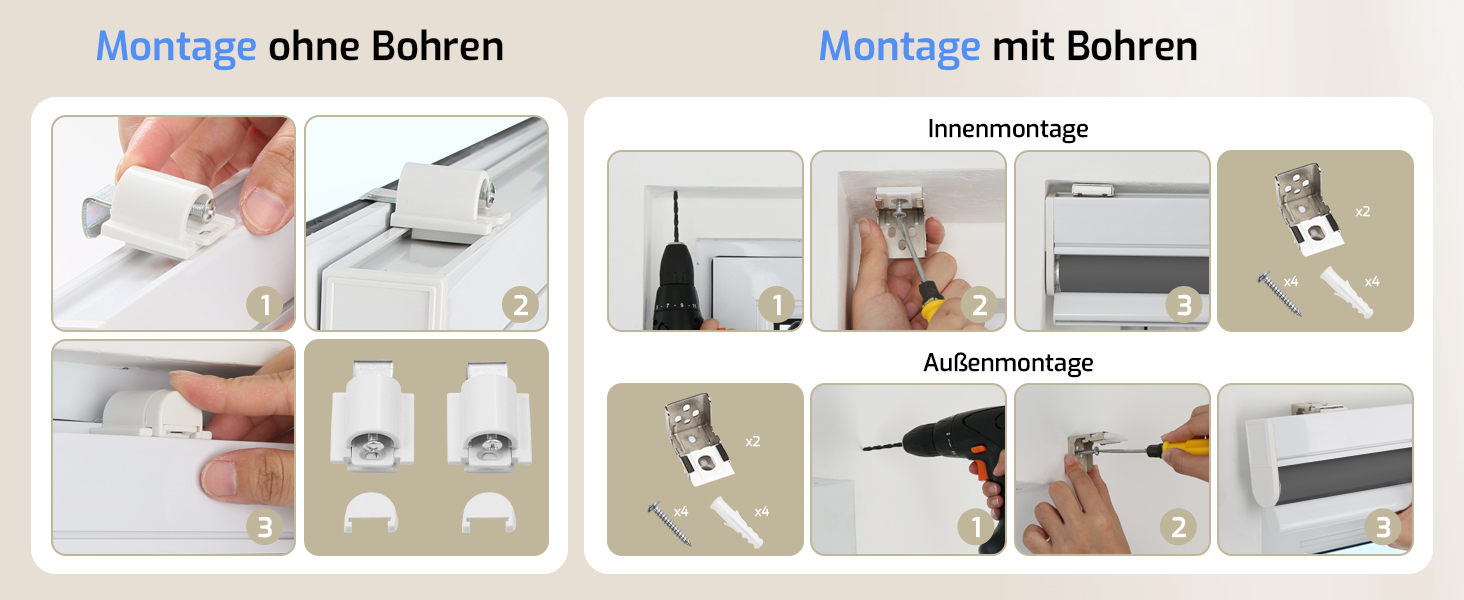 Montage ohne Bohren

1

2

3

Montage mit Bohren

Innenmontage

1

2

3

x2

x4

x4

Außenmontage

x2

x4

x4

1

2

3