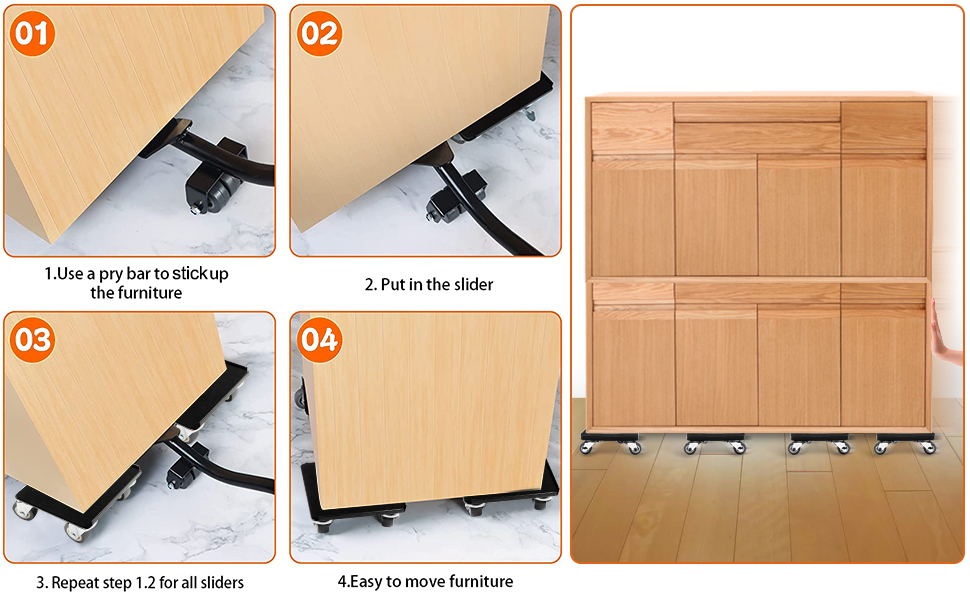 01

1.Use a pry bar to stick up the furniture

02

2. Put in the slider

03

3. Repeat step 1.2 for all sliders

04

4.Easy to move furniture