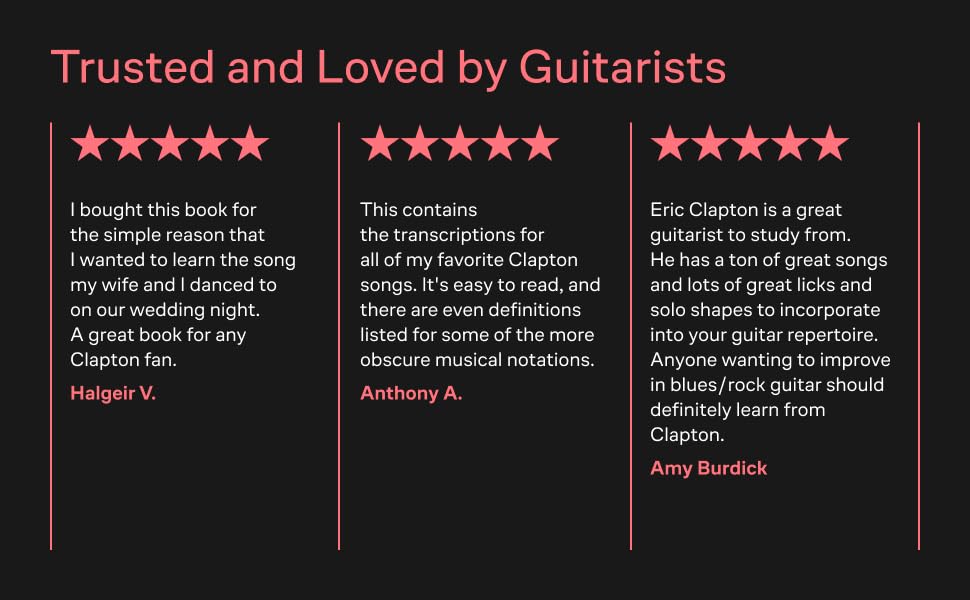 Trusted and Loved by Guitarists

★★★★★

I bought this book for the simple reason that I wanted to learn the song my wife and I danced to on our wedding night. A great book for any Clapton fan.

Halgeir V.

★★★★★

This contains the transcriptions for all of my favorite Clapton songs. It's easy to read, and there are even definitions listed for some of the more obscure musical notations.

Anthony A.

★★★★★

Eric Clapton is a great guitarist to study from. He has a ton of great songs and lots of great licks and solo shapes to incorporate into your guitar repertoire. Anyone wanting to improve in blues/rock guitar should definitely learn from Clapton.

Amy Burdick