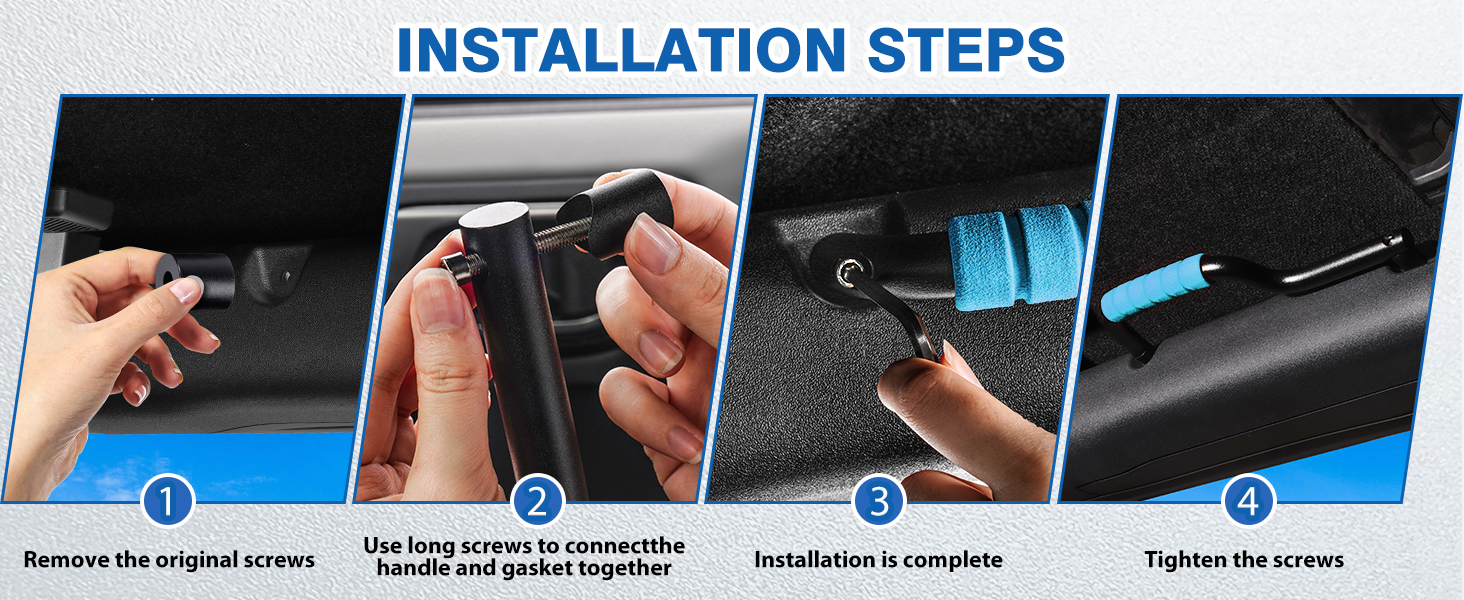 INSTALLATION STEPS

1
Remove the original screws

2
Use long screws to connectthe handle and gasket together

3
Installation is complete

4
Tighten the screws