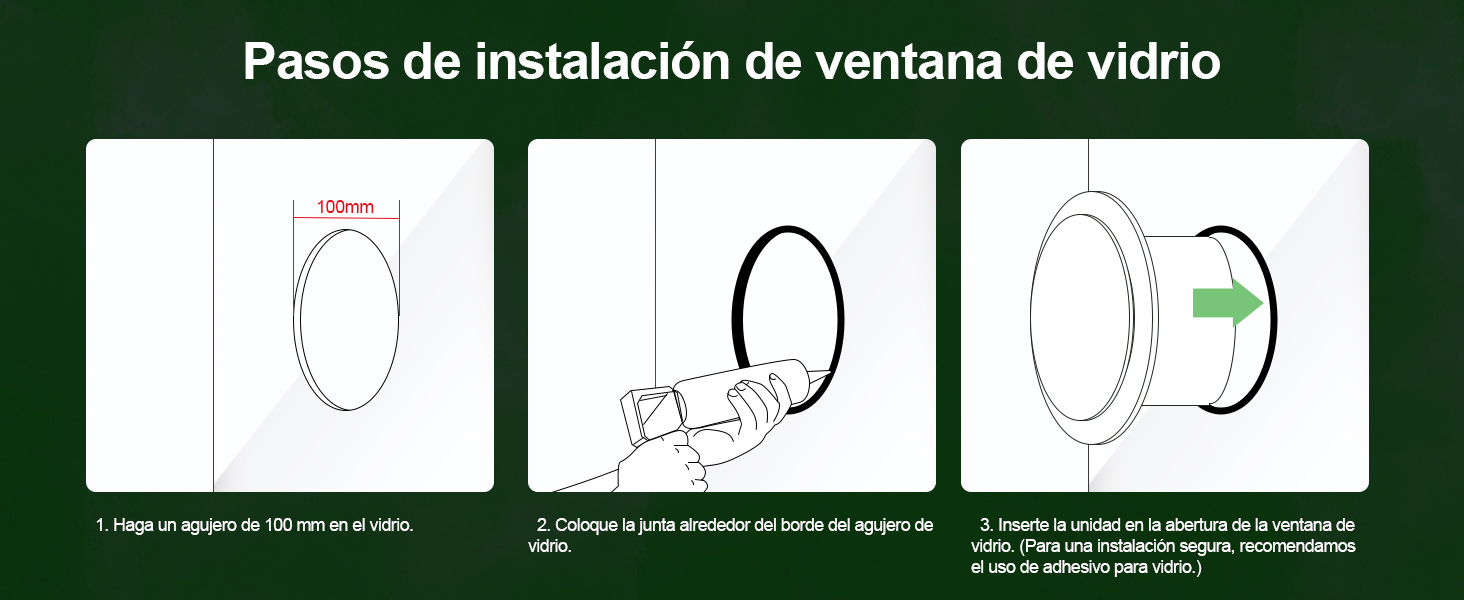 Pasos de instalación de ventana de vidrio

100mm

1. Haga un agujero de 100 mm en el vidrio.

2. Coloque la junta alrededor del borde del agujero de vidrio.

3. Inserte la unidad en la abertura de la ventana de vidrio. (Para una instalación segura, recomendamos el uso de adhesivo para vidrio.)