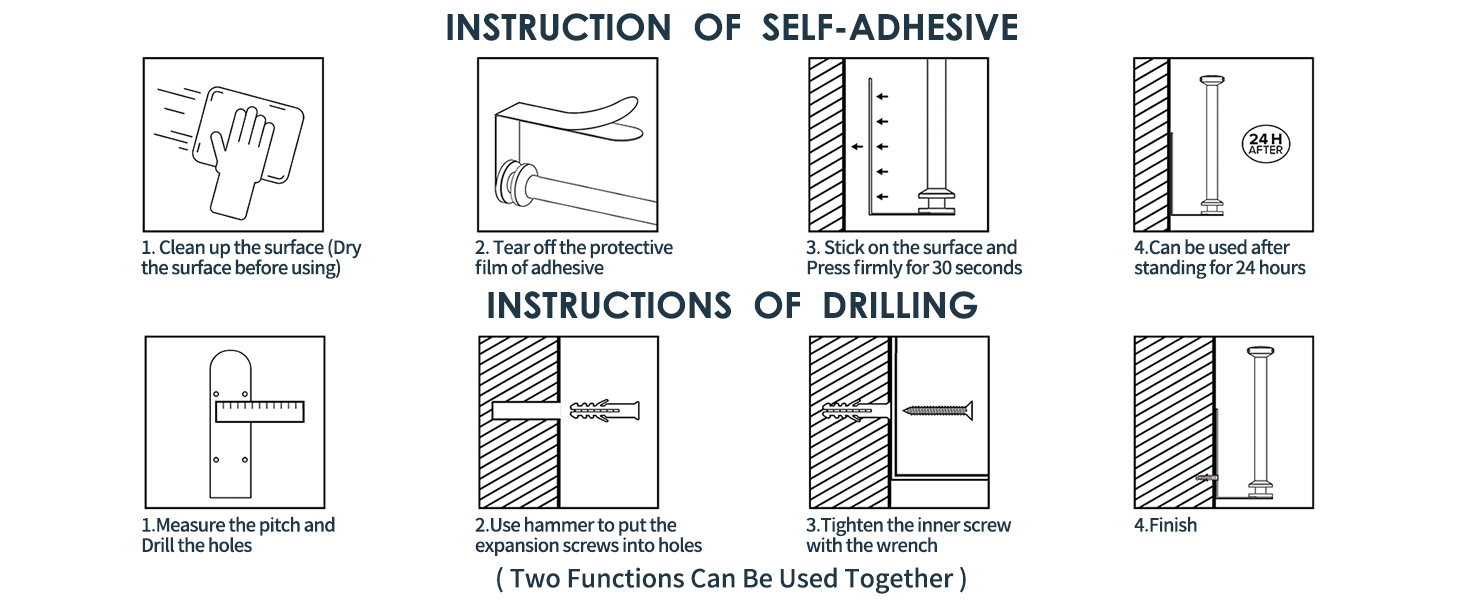 INSTRUCTION OF SELF-ADHESIVE

1. Clean up the surface (Dry the surface before using)

2. Tear off the protective film of adhesive

3. Stick on the surface and Press firmly for 30 seconds

24 H AFTER

4.Can be used after standing for 24 hours

INSTRUCTIONS OF DRILLING

1.Measure the pitch and Drill the holes

2.Use hammer to put the expansion screws into holes

3.Tighten the inner screw with the wrench

4.Finish

( Two Functions Can Be Used Together )