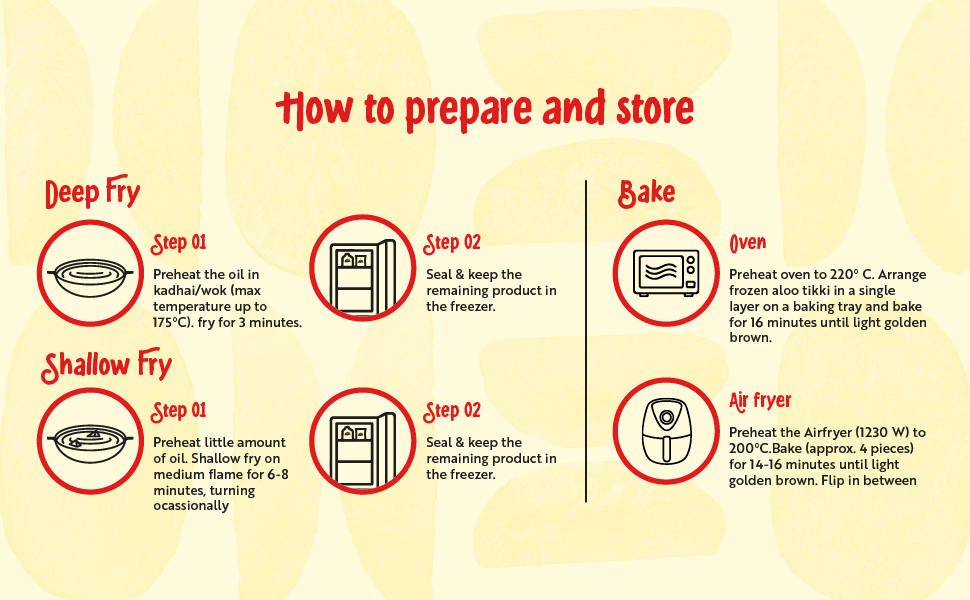 How to prepare and store

Deep Fry

Step 01

Preheat the oil in kadhai/wok (max temperature up to 175°C). fry for 3 minutes.

Step 02

Seal & keep the remaining product in the freezer.

Shallow Fry

Step 01

Preheat little amount of oil. Shallow fry on medium flame for 6-8 minutes, turning ocassionally

Step 02

Seal & keep the remaining product in the freezer.

Bake

Oven

Preheat oven to 220° C. Arrange frozen aloo tikki in a single layer on a baking tray and bake for 16 minutes until light golden brown.

Air fryer

Preheat the Airfryer (1230 W) to 200°C.Bake (approx. 4 pieces) for 14-16 minutes until light golden brown. Flip in between